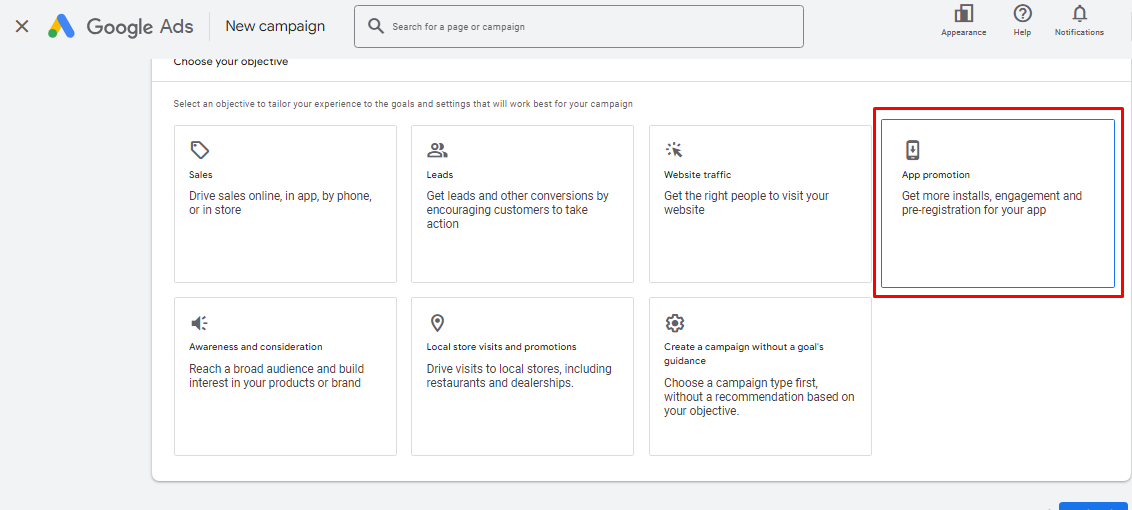 Google Ads New campaign

Search for a page or campaign

Appearance Help Notifications

Choose your objective

Select an objective to tailor your experience to the goals and settings that will work best for your campaign

Sales
Drive sales online, in app, by phone, or in store

Leads
Get leads and other conversions by encouraging customers to take action

Website traffic
Get the right people to visit your website

App promotion
Get more installs, engagement and pre-registration for your app

Awareness and consideration
Reach a broad audience and build interest in your products or brand

Local store visits and promotions
Drive visits to local stores, including restaurants and dealerships.

Create a campaign without a goal's guidance
Choose a campaign type first, without a recommendation based on your objective.