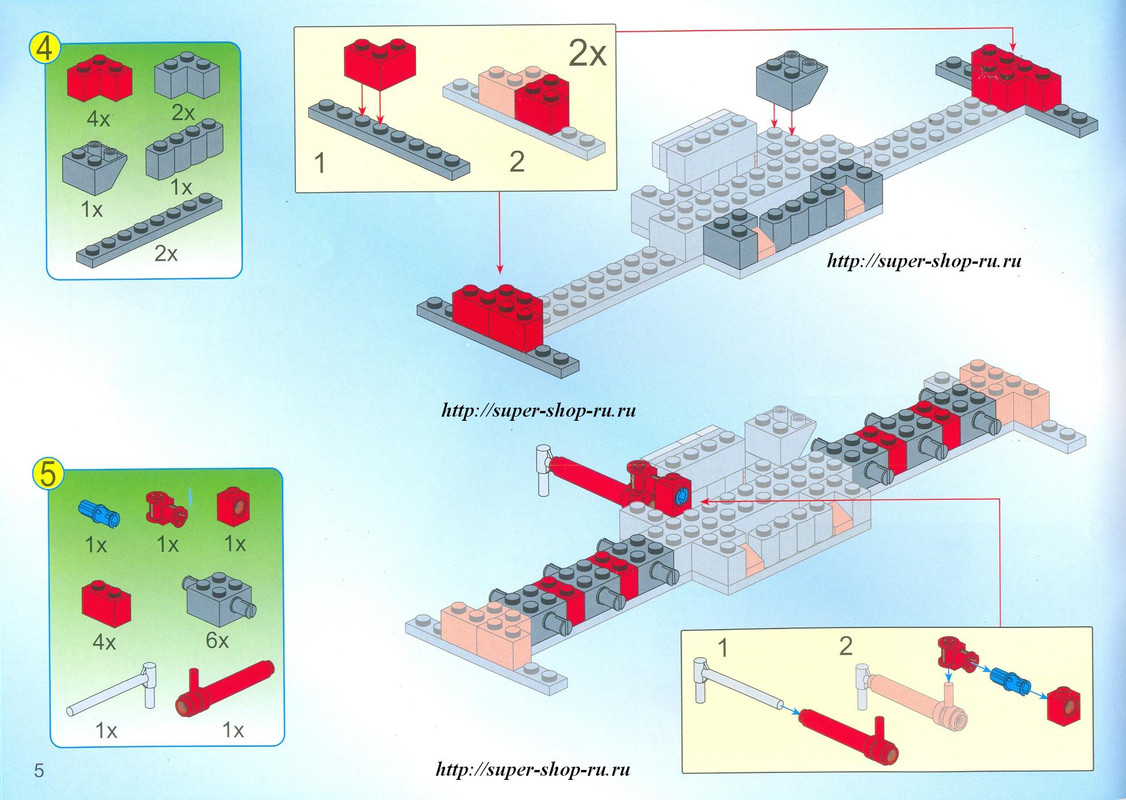 4
4x
2x
1x
1x
2x

2x
1
2

http://super-shop-ru.ru

http://super-shop-ru.ru

5
1x
1x
1x
4x
6x
1x
1x

1
2

5

http://super-shop-ru.ru