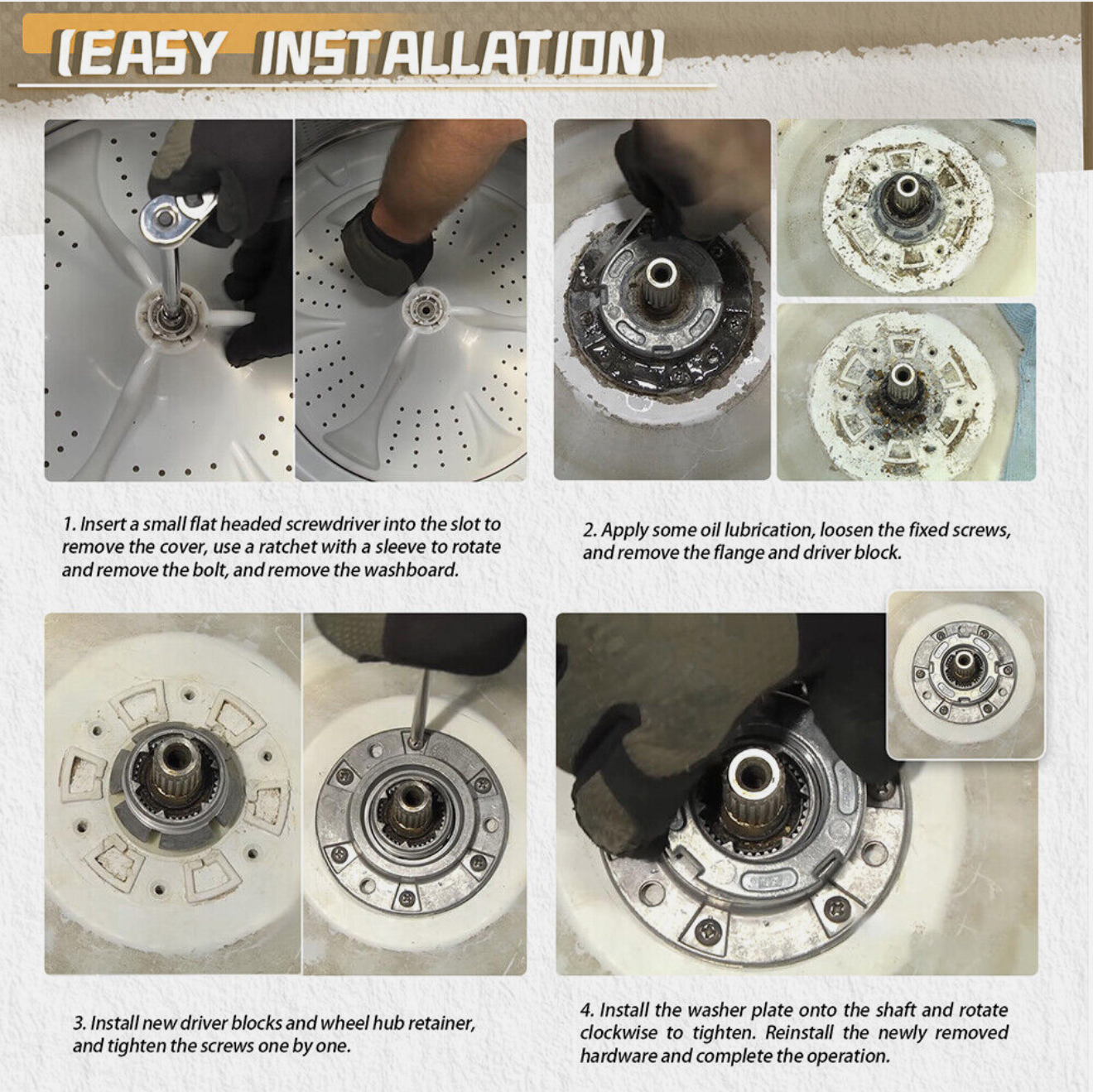 (EASY INSTALLATION)

1. Insert a small flat headed screwdriver into the slot to remove the cover, use a ratchet with a sleeve to rotate and remove the bolt, and remove the washboard.

2. Apply some oil lubrication, loosen the fixed screws, and remove the flange and driver block.

3. Install new driver blocks and wheel hub retainer, and tighten the screws one by one.

4. Install the washer plate onto the shaft and rotate clockwise to tighten. Reinstall the newly removed hardware and complete the operation.