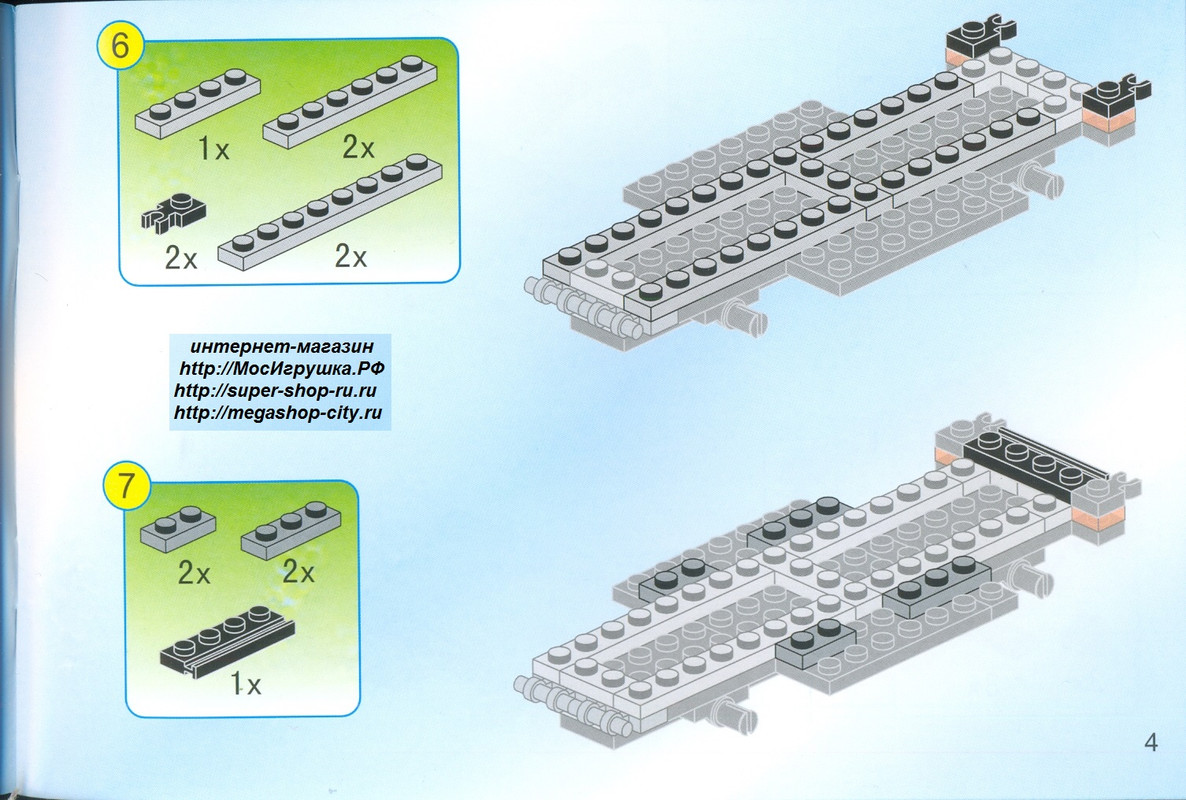 6

1x

2x

2x

2x

интернет-магазин
http://МосИгрушка.РФ
http://super-shop-ru.ru
http://megashop-city.ru

7

2x

2x

1x

4