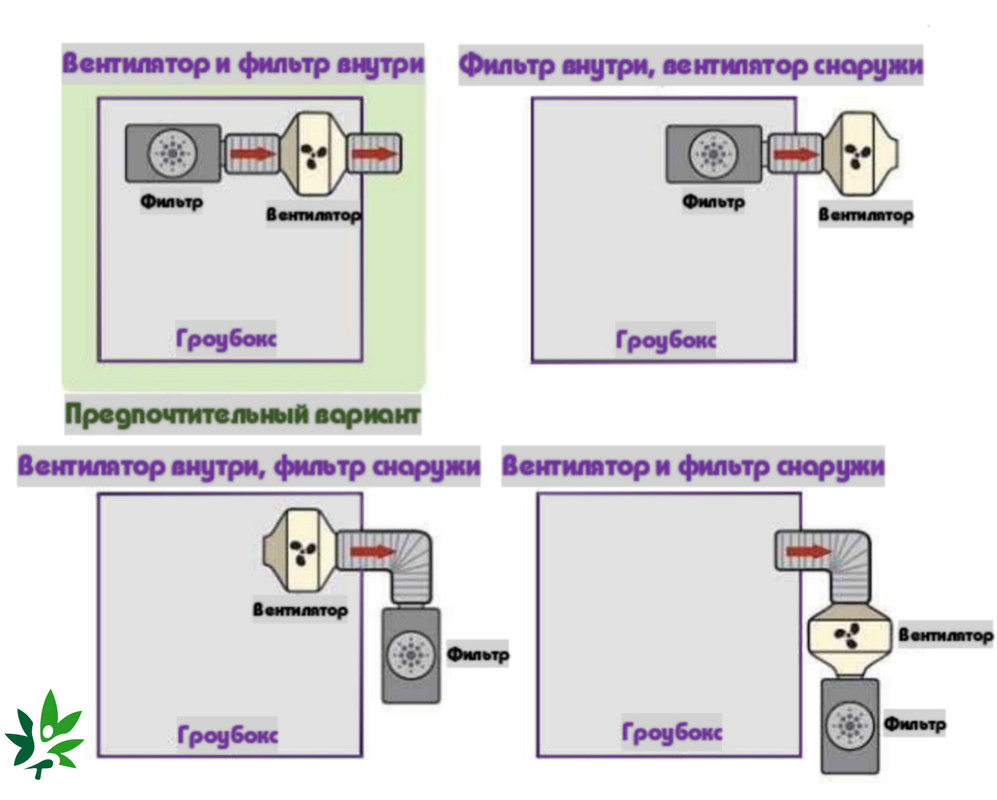 Вентилятор и фильтр внутри

Фильтр

Вентилятор

Гроубокс

Предпочтительный вариант

Фильтр внутри, вентилятор снаружи

Фильтр

Вентилятор

Гроубокс

Вентилятор внутри, фильтр снаружи

Вентилятор

Фильтр

Гроубокс

Вентилятор и фильтр снаружи

Вентилятор

Фильтр

Гроубокс