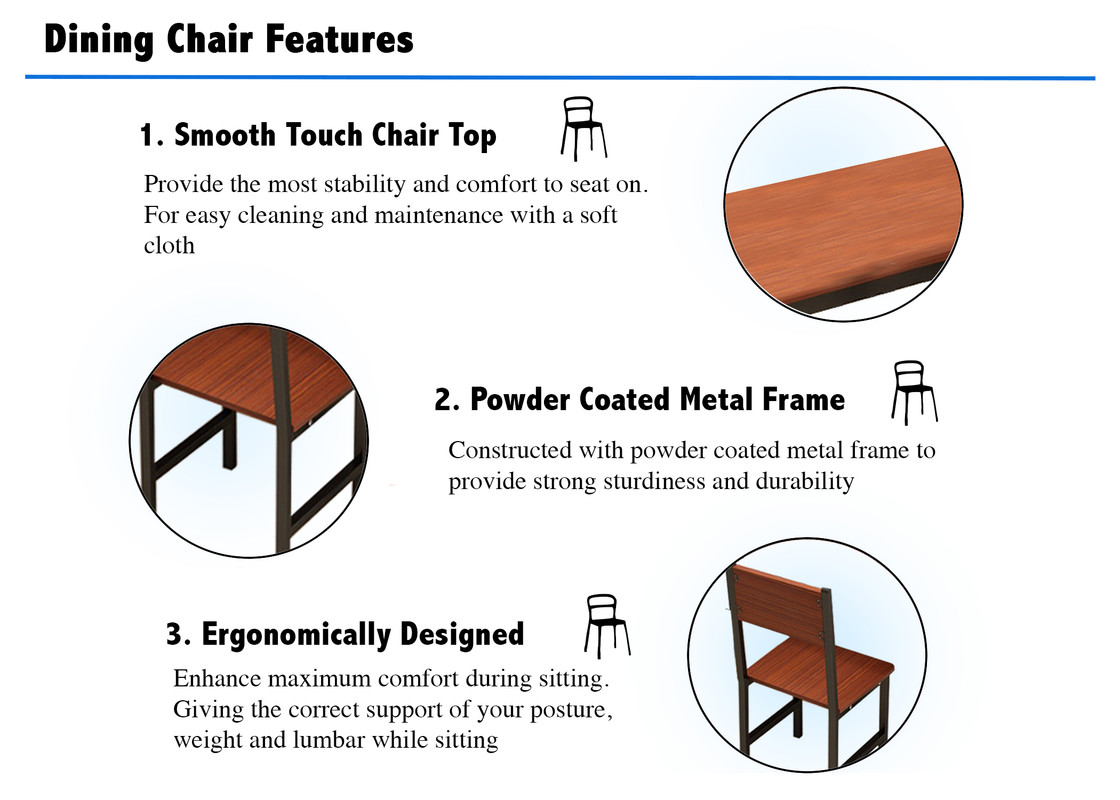 Dining Chair Features

1. Smooth Touch Chair Top

Provide the most stability and comfort to seat on. For easy cleaning and maintenance with a soft cloth

2. Powder Coated Metal Frame

Constructed with powder coated metal frame to provide strong sturdiness and durability

3. Ergonomically Designed

Enhance maximum comfort during sitting. Giving the correct support of your posture, weight and lumbar while sitting