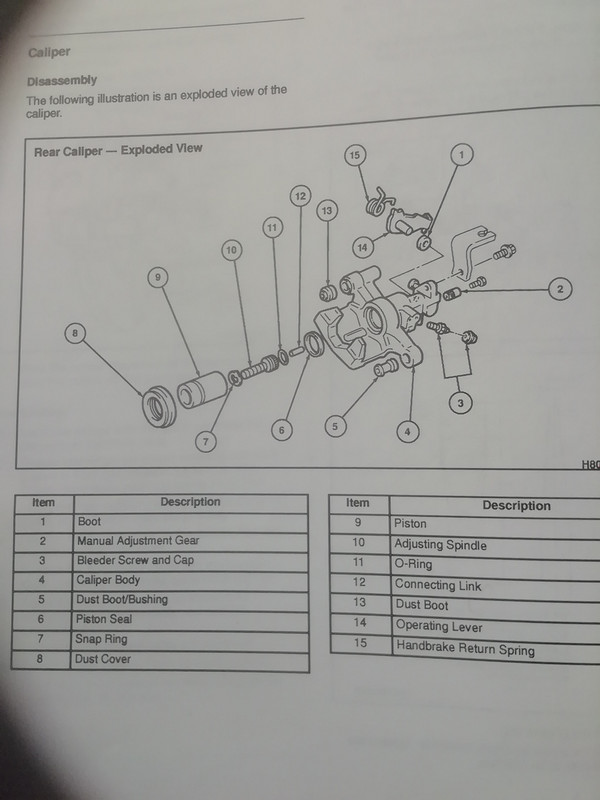 Caliper

Disassembly

The following illustration is an exploded view of the caliper.

Rear Caliper — Exploded View

15 1 12 13 11 10 14 9 2 8 3 7 6 5 4

H80

| Item | Description |
|---|---|
| 1 | Boot |
| 2 | Manual Adjustment Gear |
| 3 | Bleeder Screw and Cap |
| 4 | Caliper Body |
| 5 | Dust Boot/Bushing |
| 6 | Piston Seal |
| 7 | Snap Ring |
| 8 | Dust Cover |

| Item | Description |
|---|---|
| 9 | Piston |
| 10 | Adjusting Spindle |
| 11 | O-Ring |
| 12 | Connecting Link |
| 13 | Dust Boot |
| 14 | Operating Lever |
| 15 | Handbrake Return Spring |