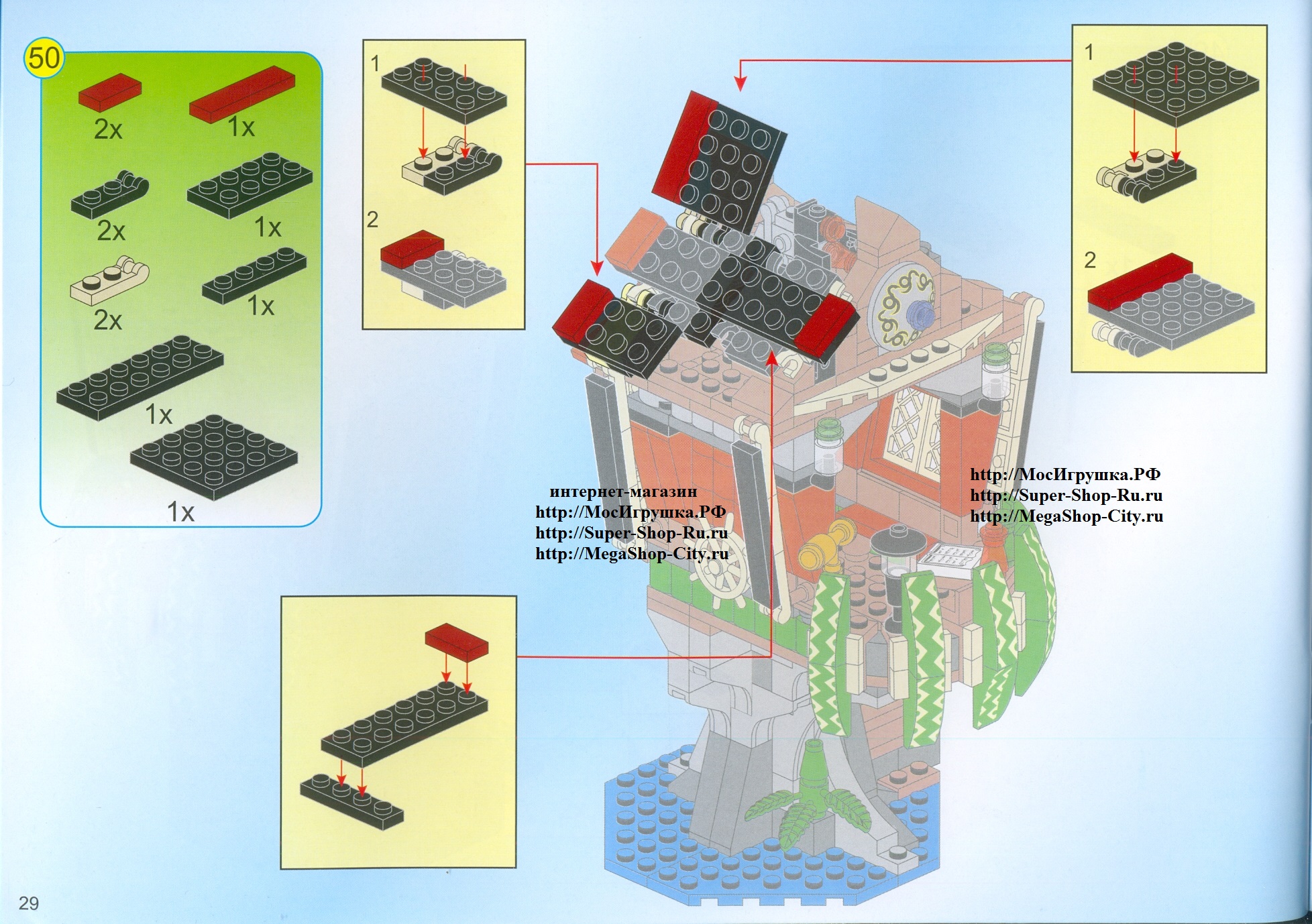 50

2x

1x

2x

1x

2x

1x

1x

1x

1

2

1

2

интернет-магазин
http://МосИгрушка.РФ
http://Super-Shop-Ru.ru
http://MegaShop-City.ru

http://МосИгрушка.РФ
http://Super-Shop-Ru.ru
http://MegaShop-City.ru

29