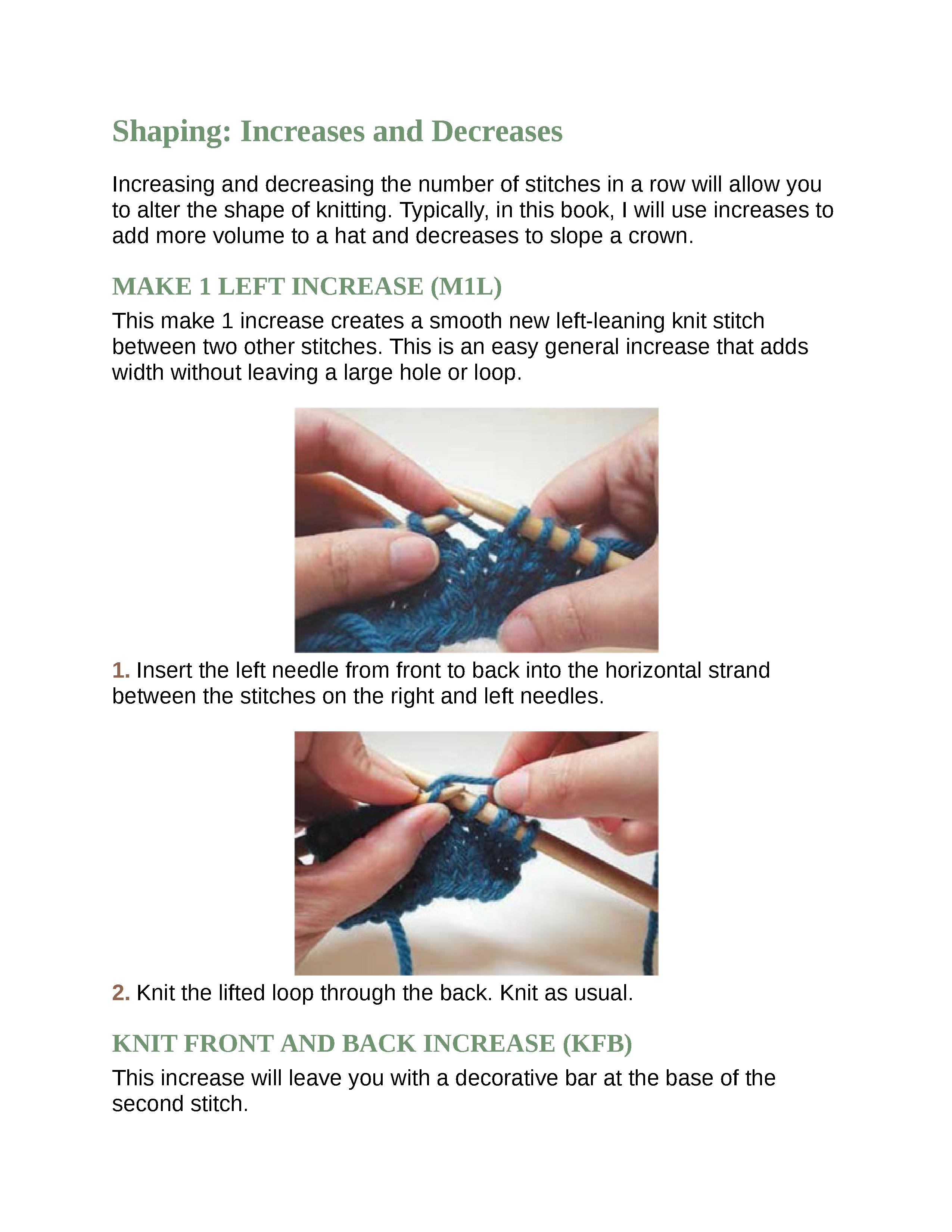 Shaping: Increases and Decreases

Increasing and decreasing the number of stitches in a row will allow you to alter the shape of knitting. Typically, in this book, I will use increases to add more volume to a hat and decreases to slope a crown.

MAKE 1 LEFT INCREASE (M1L)

This make 1 increase creates a smooth new left-leaning knit stitch between two other stitches. This is an easy general increase that adds width without leaving a large hole or loop.

1. Insert the left needle from front to back into the horizontal strand between the stitches on the right and left needles.

2. Knit the lifted loop through the back. Knit as usual.

KNIT FRONT AND BACK INCREASE (KFB)

This increase will leave you with a decorative bar at the base of the second stitch.