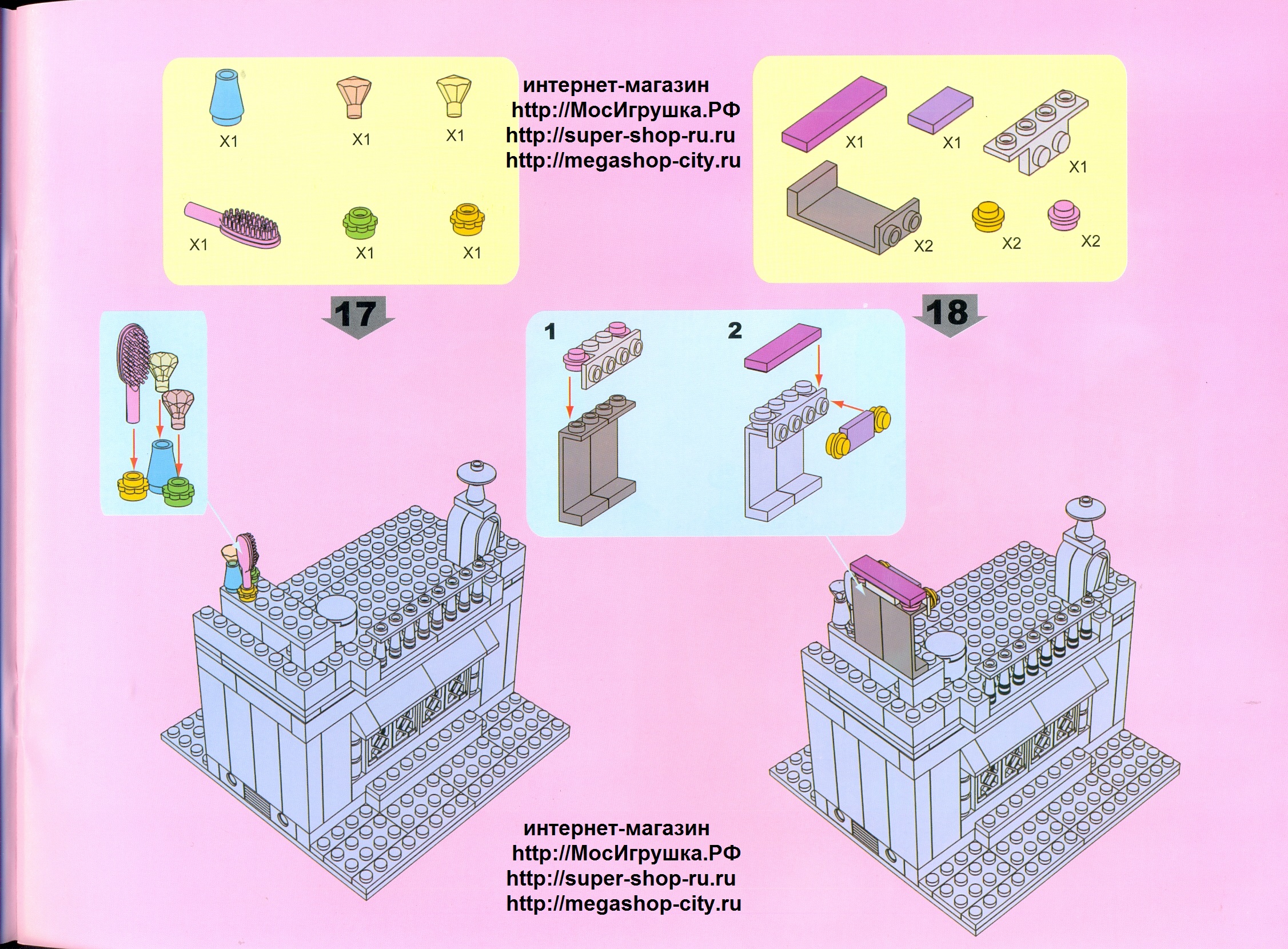 X1 X1 X1

X1 X1 X1

интернет-магазин
http://МосИгрушка.РФ
http://super-shop-ru.ru
http://megashop-city.ru

X1 X1 X1

X2 X2 X2

17

1

2

18

интернет-магазин
http://МосИгрушка.РФ
http://super-shop-ru.ru
http://megashop-city.ru