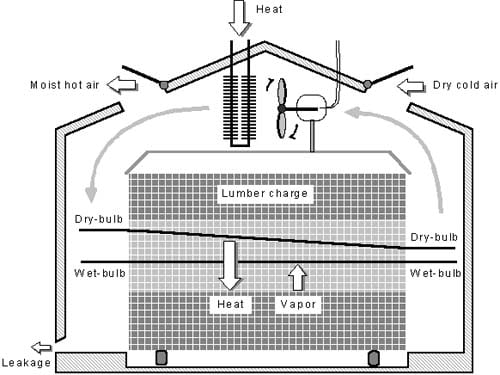 Heat

Moist hot air

Dry cold air

Lumber charge

Dry-bulb

Dry-bulb

Wet-bulb

Wet-bulb

Heat

Vapor

Leakage