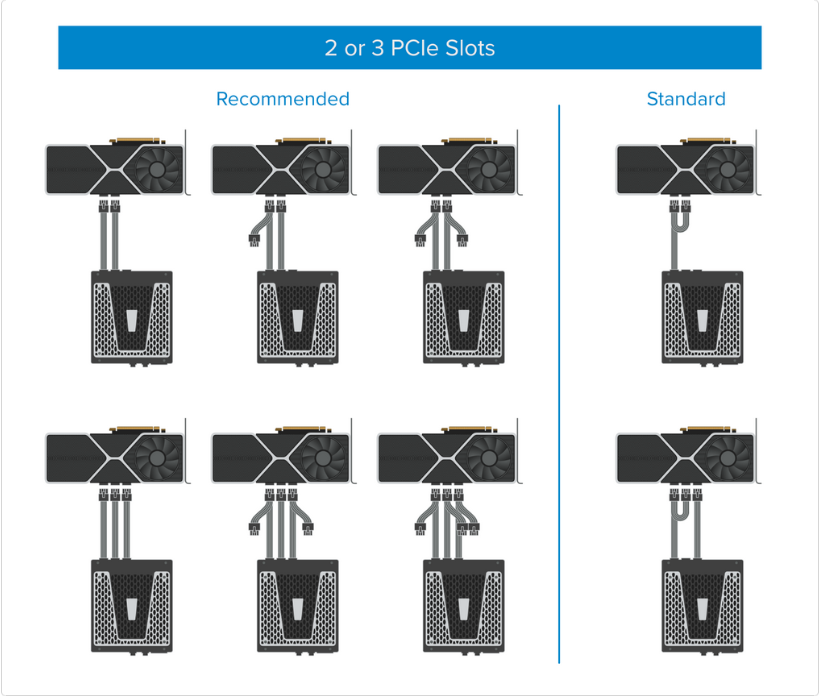 2 or 3 PCIe Slots

Recommended

Standard