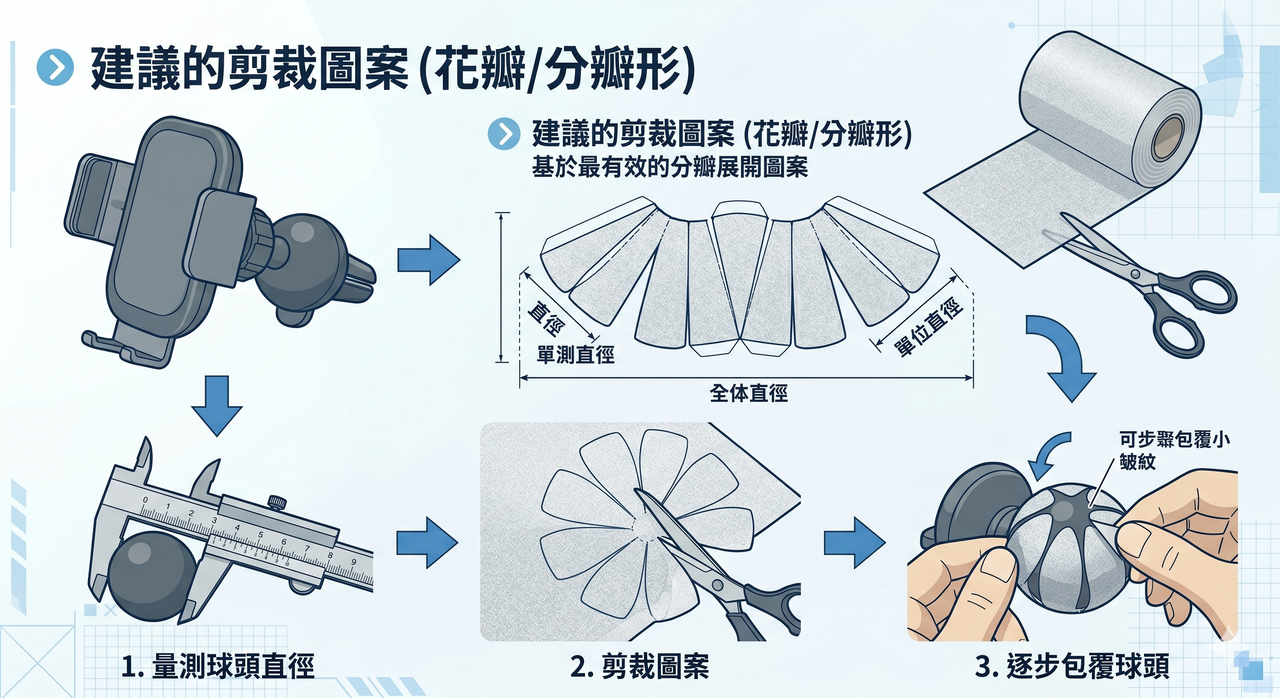 建議的剪裁圖案 (花瓣/分瓣形)

建議的剪裁圖案 (花瓣/分瓣形)
基於最有效的分瓣展開圖案

直徑
單測直徑
單位直徑
全体直徑

可步驟包覆小皺紋

0 1 2 3 4 5 6 7 8 9

1. 量測球頭直徑

2. 剪裁圖案

3. 逐步包覆球頭