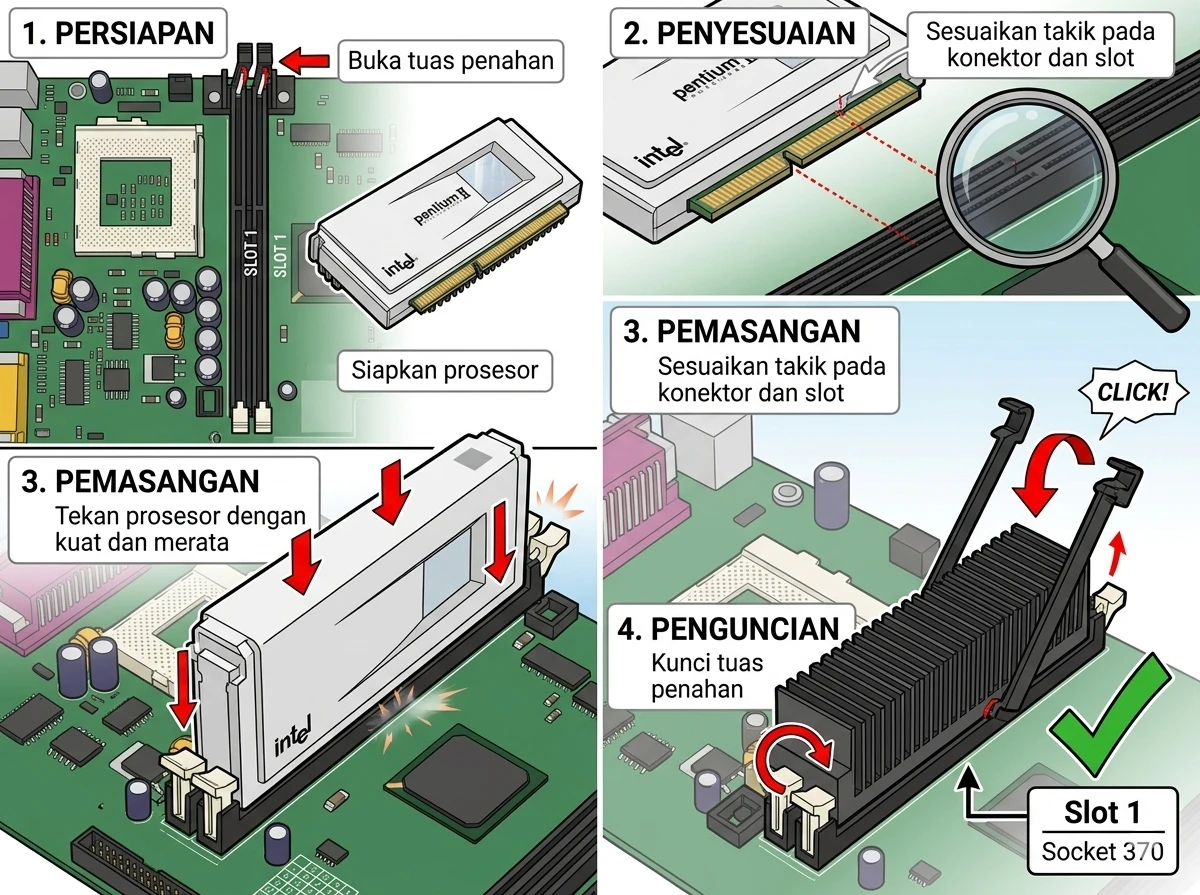 1. PERSIAPAN

Buka tuas penahan

SLOT 1

SLOT 1

pentium II

intel

Siapkan prosesor

2. PENYESUAIAN

Sesuaikan takik pada konektor dan slot

pentium II

intel

3. PEMASANGAN

Tekan prosesor dengan kuat dan merata

intel

3. PEMASANGAN

Sesuaikan takik pada konektor dan slot

CLICK!

4. PENGUNCIAN

Kunci tuas penahan

Slot 1

Socket 370