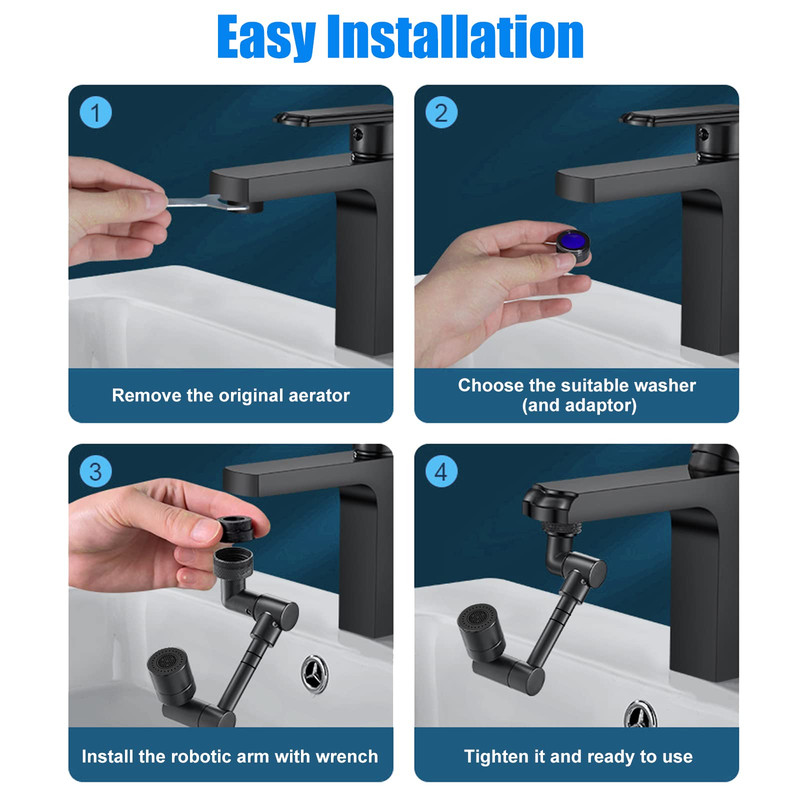 Easy Installation

1

Remove the original aerator

2

Choose the suitable washer (and adaptor)

3

Install the robotic arm with wrench

4

Tighten it and ready to use