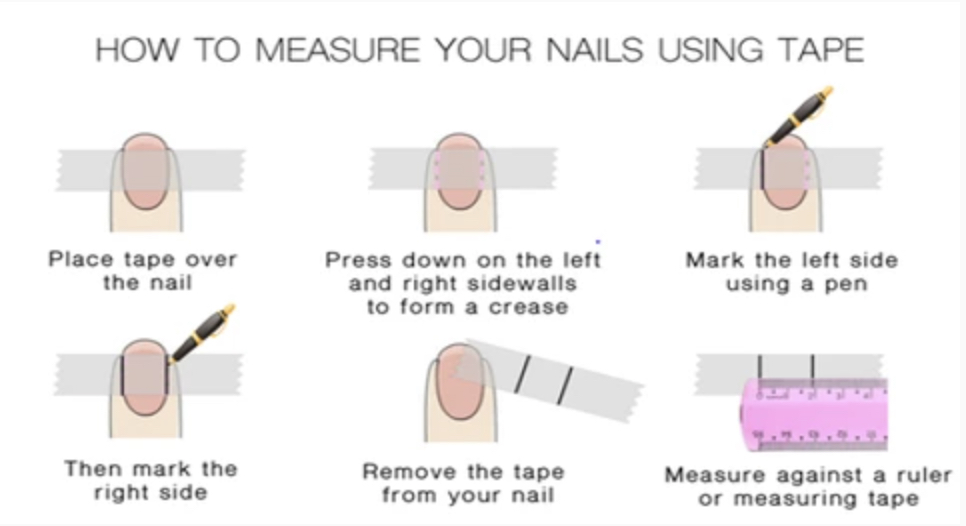 HOW TO MEASURE YOUR NAILS USING TAPE

Place tape over the nail

Press down on the left and right sidewalls to form a crease

Mark the left side using a pen

Then mark the right side

Remove the tape from your nail

Measure against a ruler or measuring tape