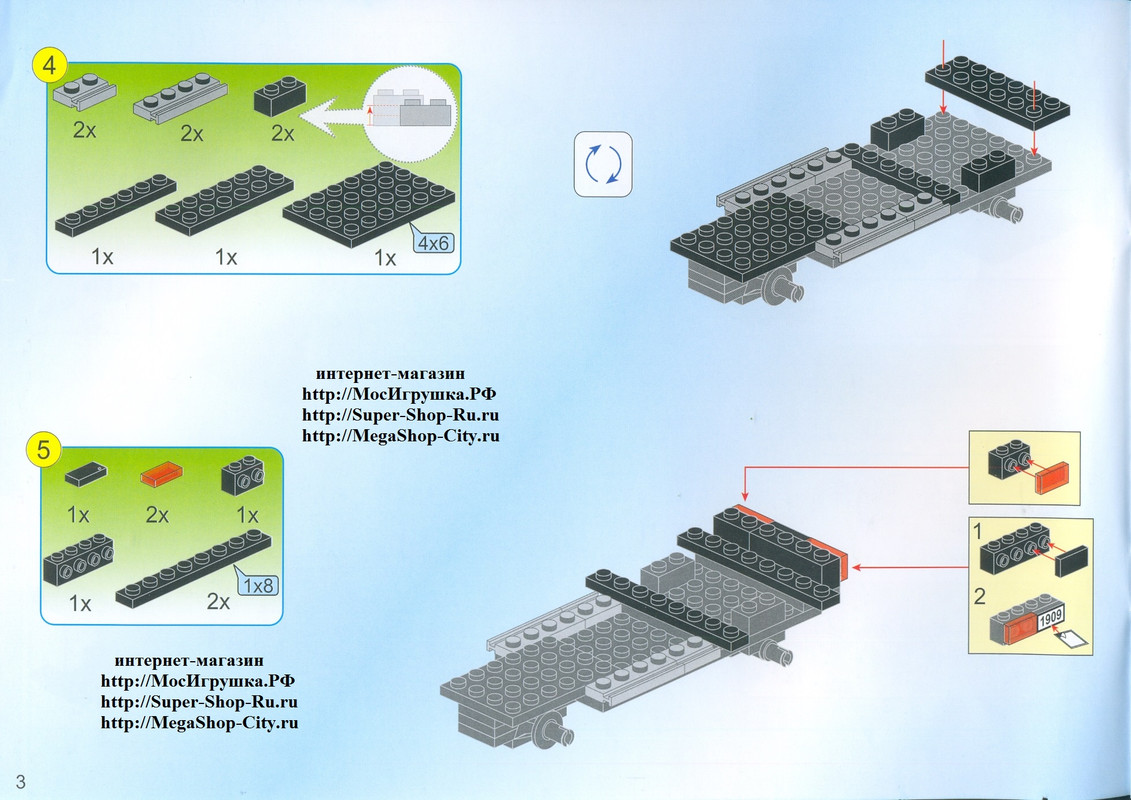 4

2x 2x 2x

1x 1x 1x 4x6

интернет-магазин
http://МосИгрушка.РФ
http://Super-Shop-Ru.ru
http://MegaShop-City.ru

5

1x 2x 1x

1x 2x 1x8

1

2 1909

интернет-магазин
http://МосИгрушка.РФ
http://Super-Shop-Ru.ru
http://MegaShop-City.ru

3