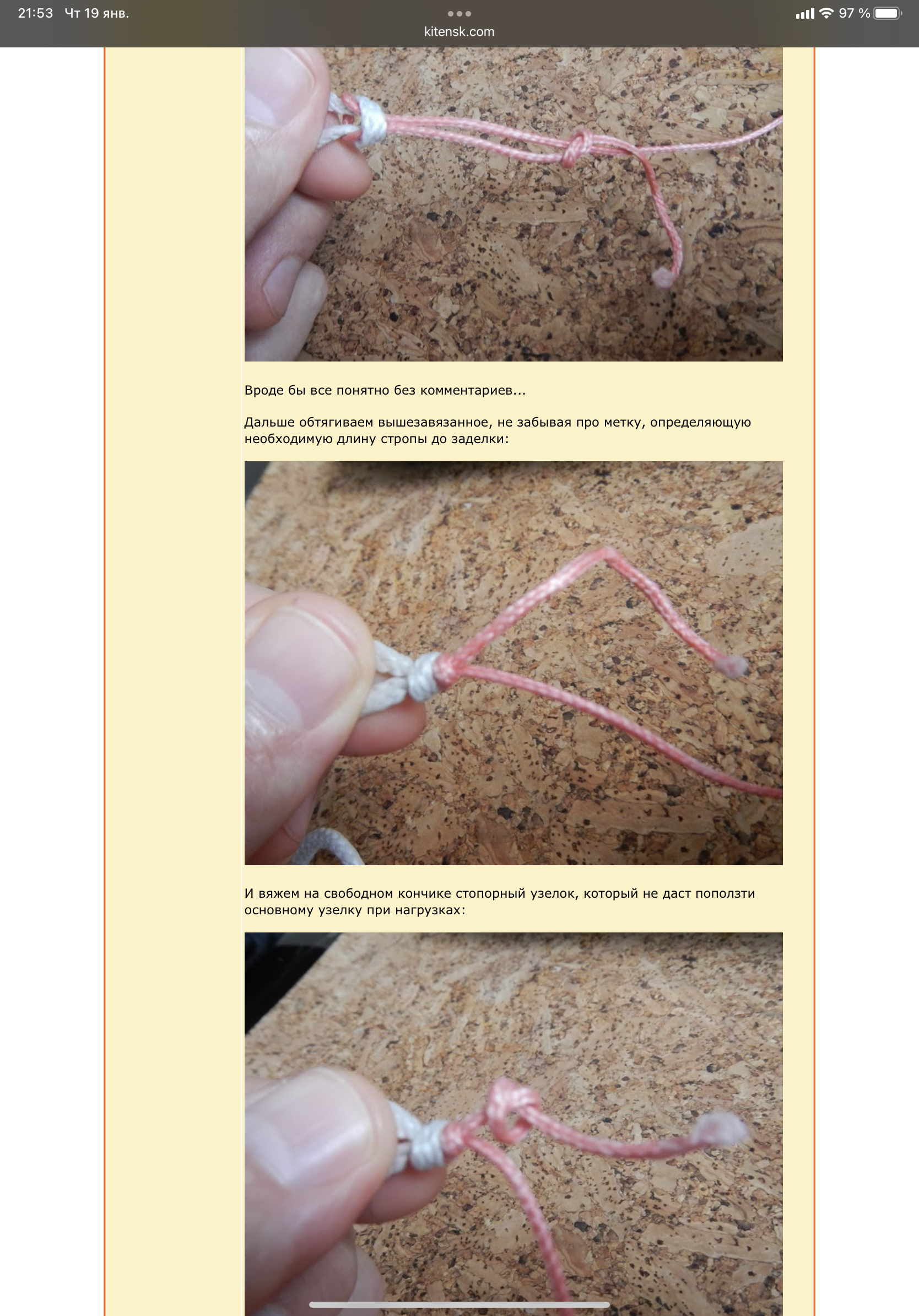 21:53 Чт 19 янв.

kitensk.com

97 %

Вроде бы все понятно без комментариев...

Дальше обтягиваем вышезавязанное, не забывая про метку, определяющую необходимую длину стропы до заделки:

И вяжем на свободном кончике стопорный узелок, который не даст поползти основному узелку при нагрузках: