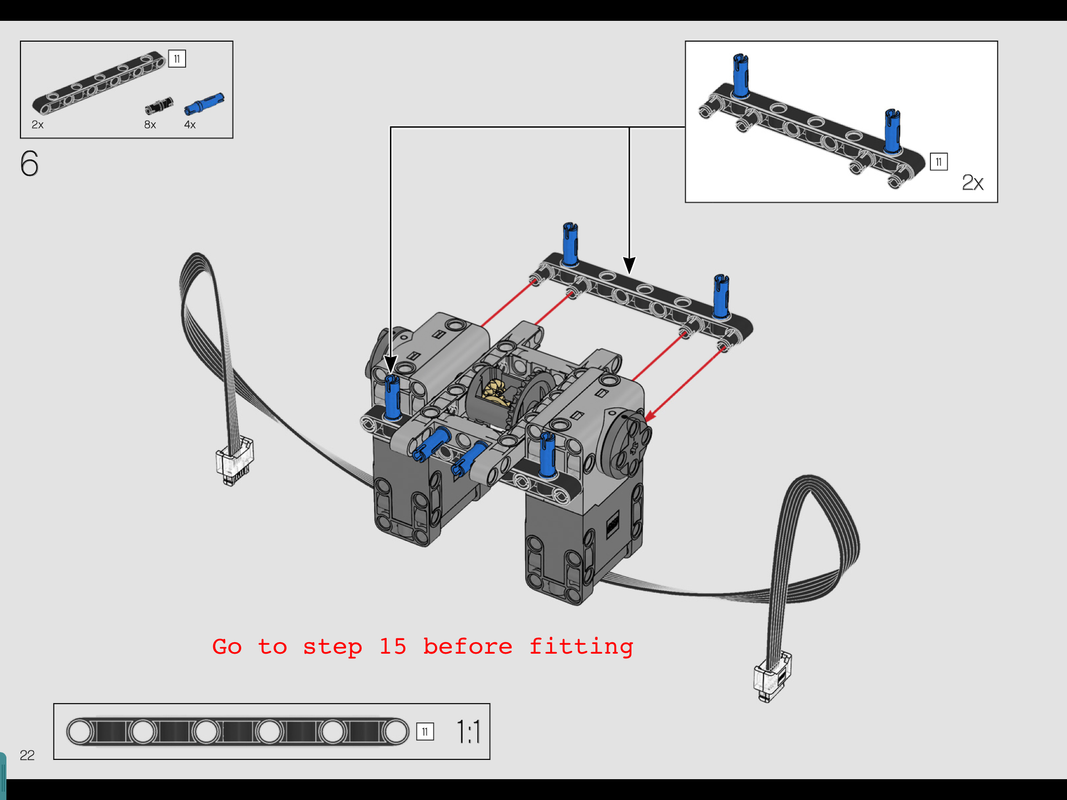 11

2x 8x 4x

6

11

2x

Go to step 15 before fitting

11 1:1

22