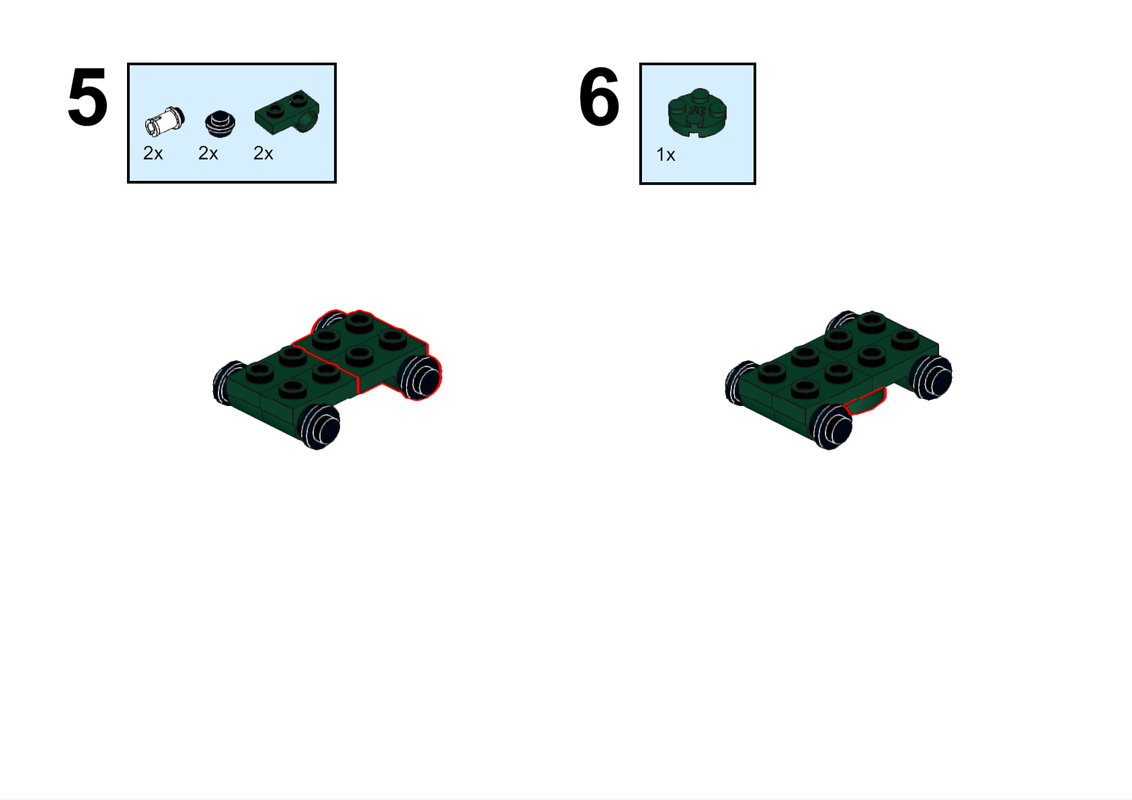 5

2x 2x 2x

6

1x