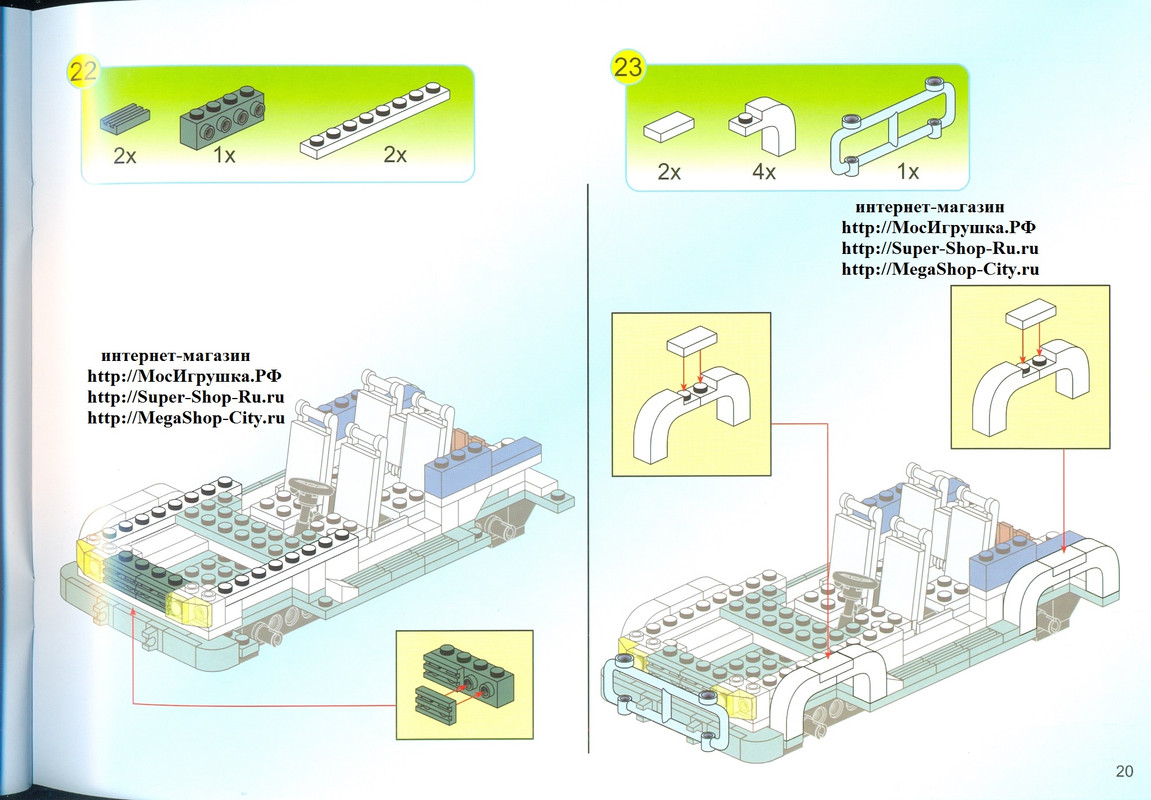 22

2x 1x 2x

интернет-магазин
http://МосИгрушка.РФ
http://Super-Shop-Ru.ru
http://MegaShop-City.ru

23

2x 4x 1x

интернет-магазин
http://МосИгрушка.РФ
http://Super-Shop-Ru.ru
http://MegaShop-City.ru

20