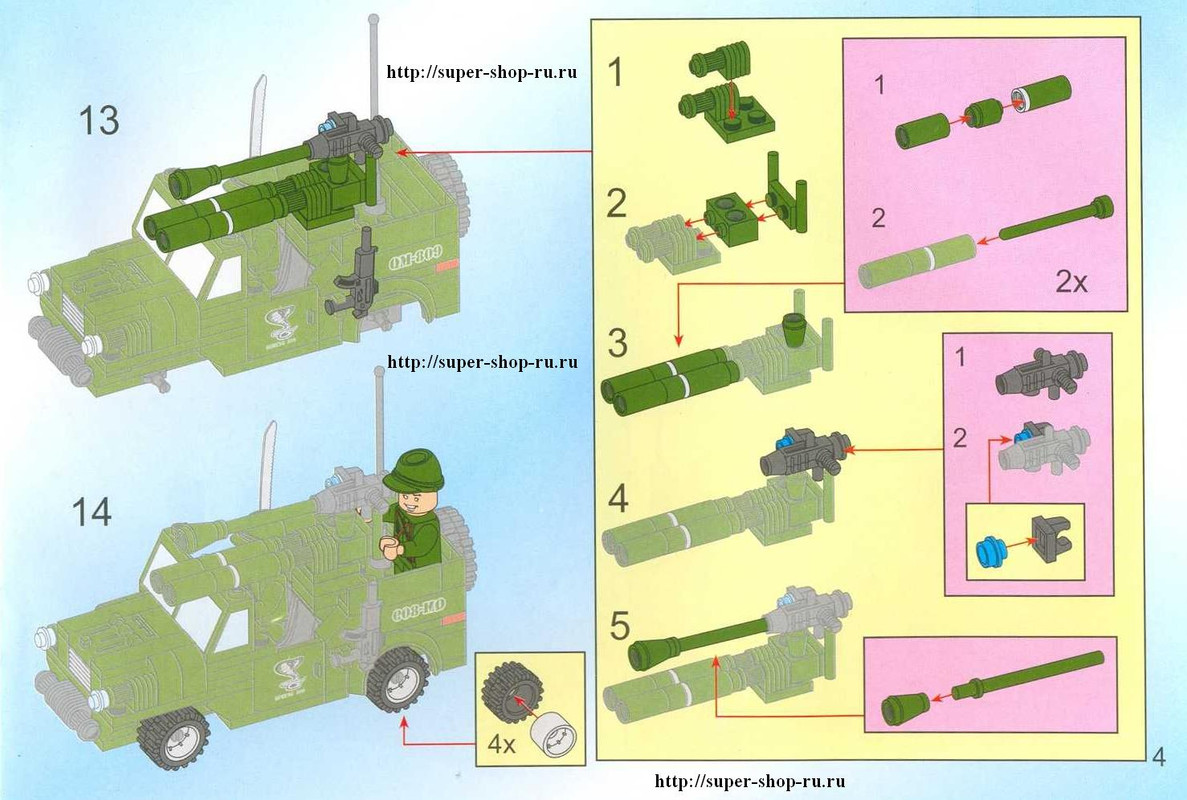 http://super-shop-ru.ru

13

OM-809

http://super-shop-ru.ru

14

OM-809

4x

1

2

3

4

5

1

2

2x

1

2

4

http://super-shop-ru.ru