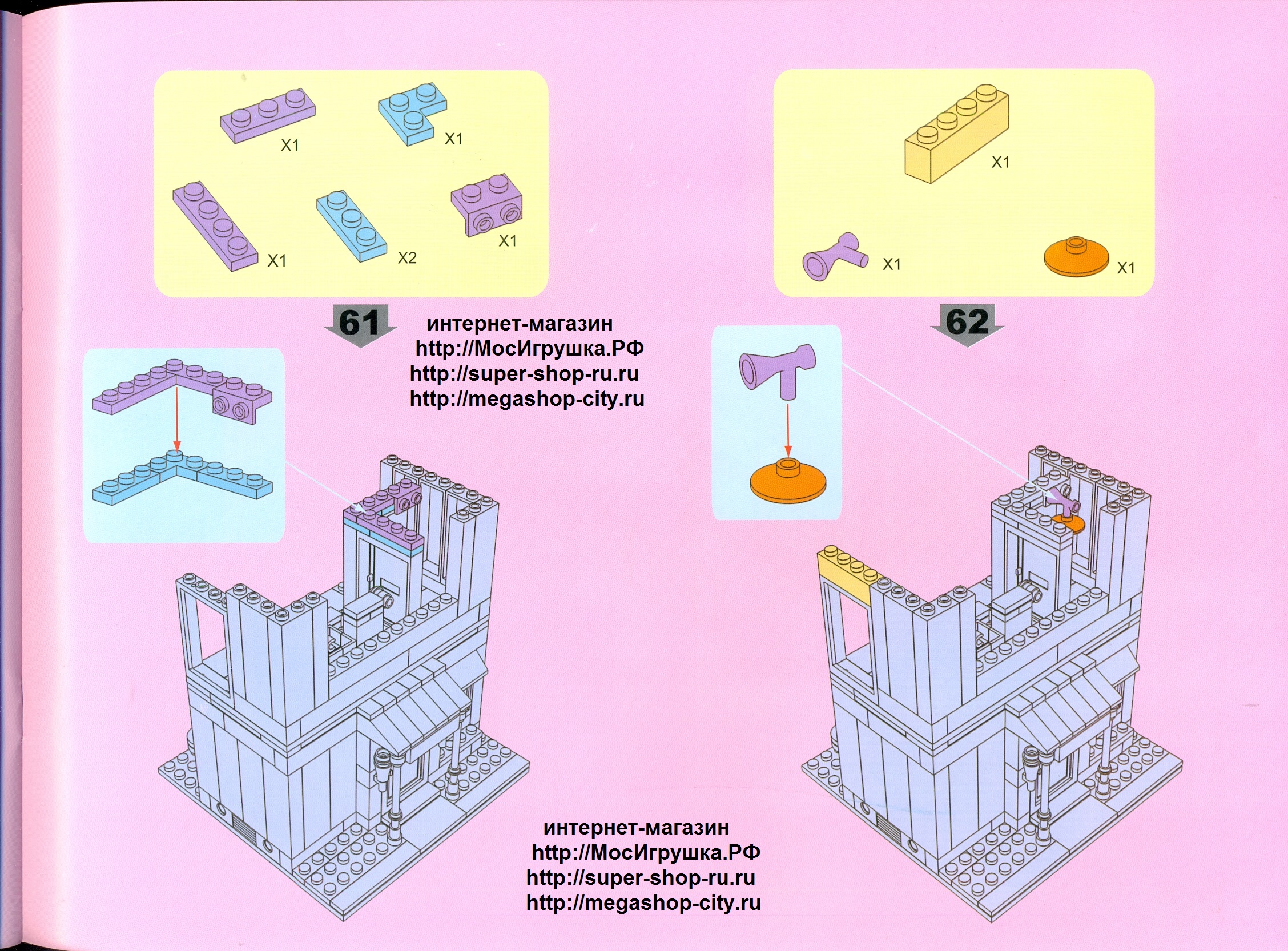 X1
X1
X1
X2
X1

61

интернет-магазин
http://МосИгрушка.РФ
http://super-shop-ru.ru
http://megashop-city.ru

X1
X1
X1

62

интернет-магазин
http://МосИгрушка.РФ
http://super-shop-ru.ru
http://megashop-city.ru