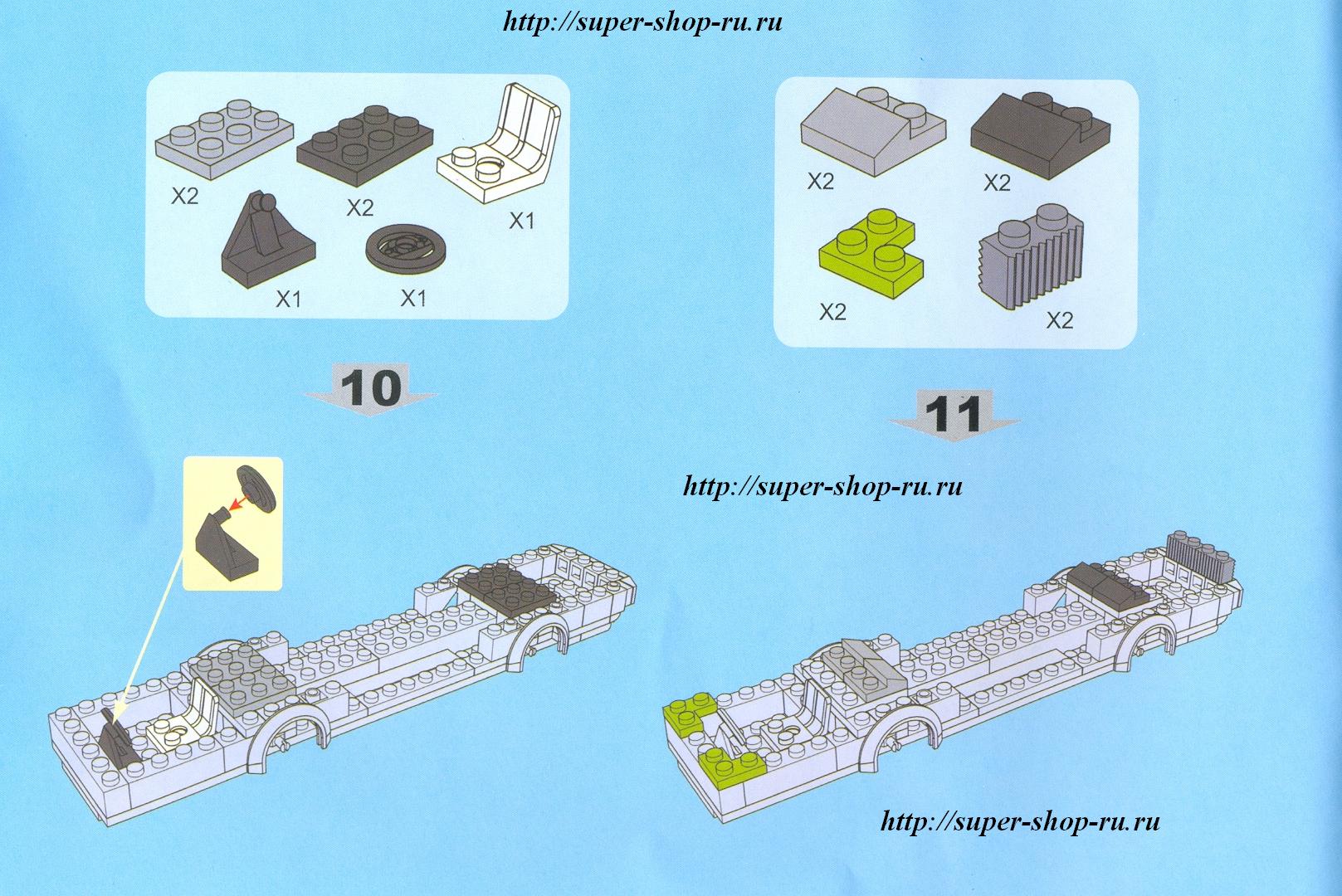 http://super-shop-ru.ru

X2

X2

X1

X1

X1

10

X2

X2

X2

X2

11

http://super-shop-ru.ru

http://super-shop-ru.ru