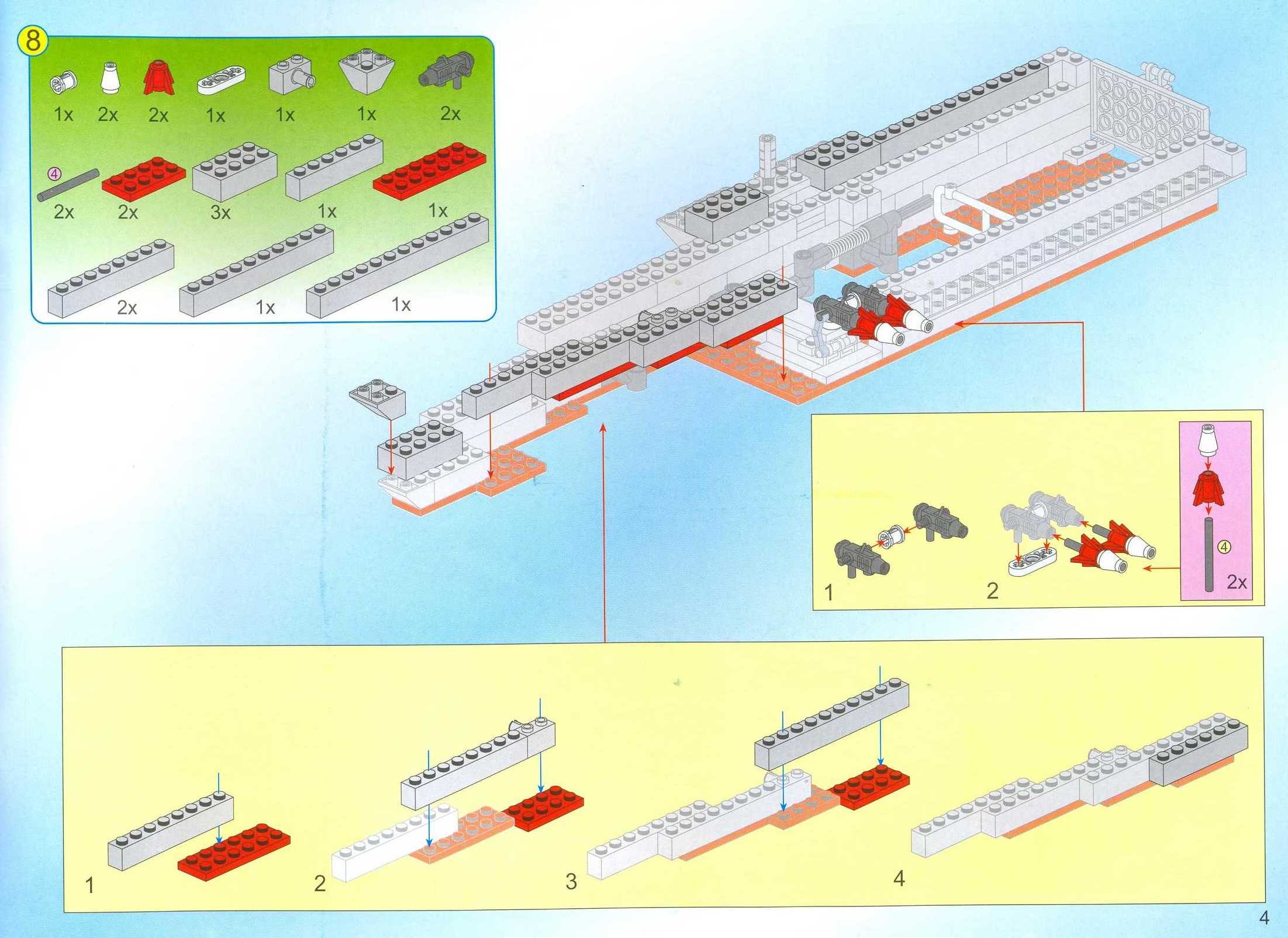 8

1x 2x 2x 1x 1x 1x 2x

4 2x 2x 3x 1x 1x

2x 1x 1x

1 2

4 2x

1 2 3 4

4