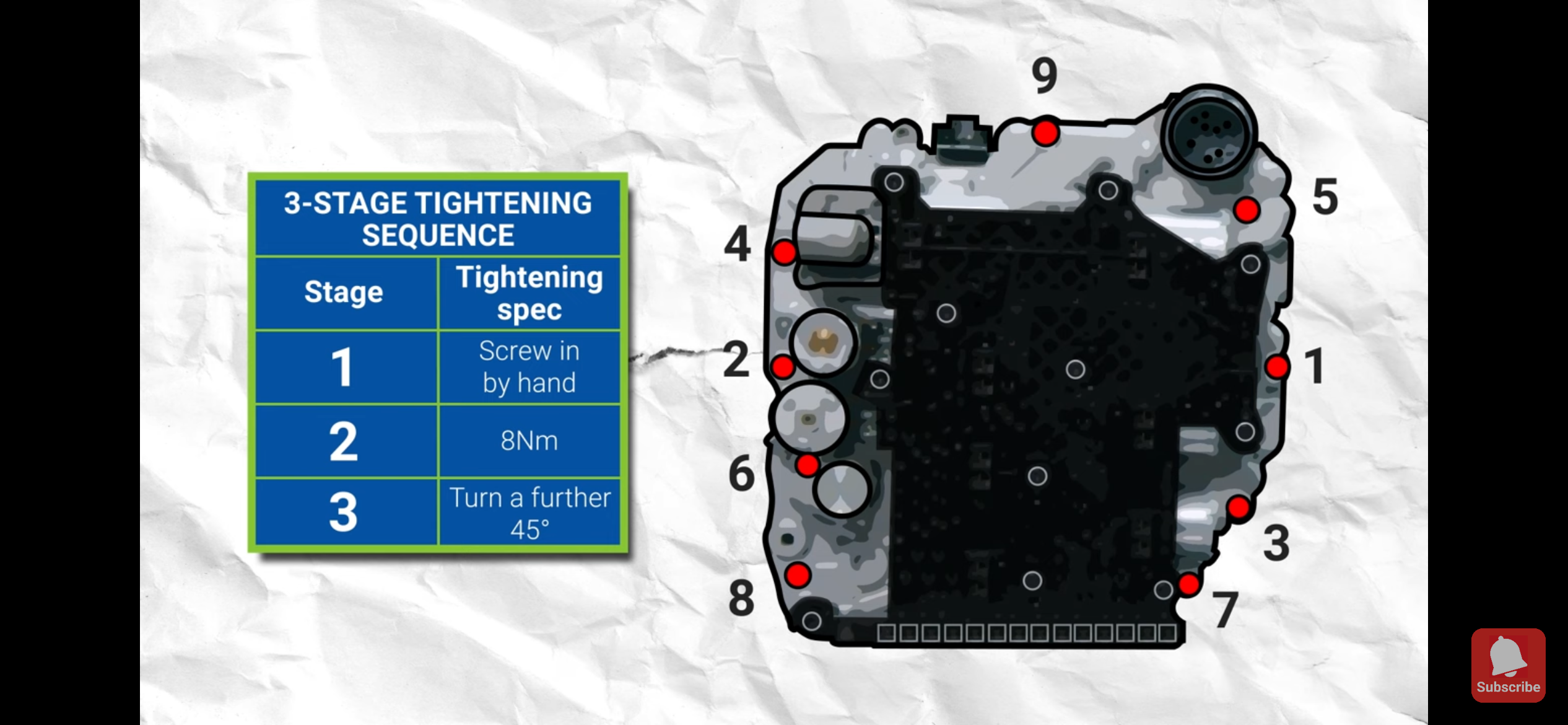 3-STAGE TIGHTENING SEQUENCE

| Stage | Tightening spec |
|---|---|
| 1 | Screw in by hand |
| 2 | 8Nm |
| 3 | Turn a further 45° |

9
5
4
2
1
6
3
8
7

Subscribe