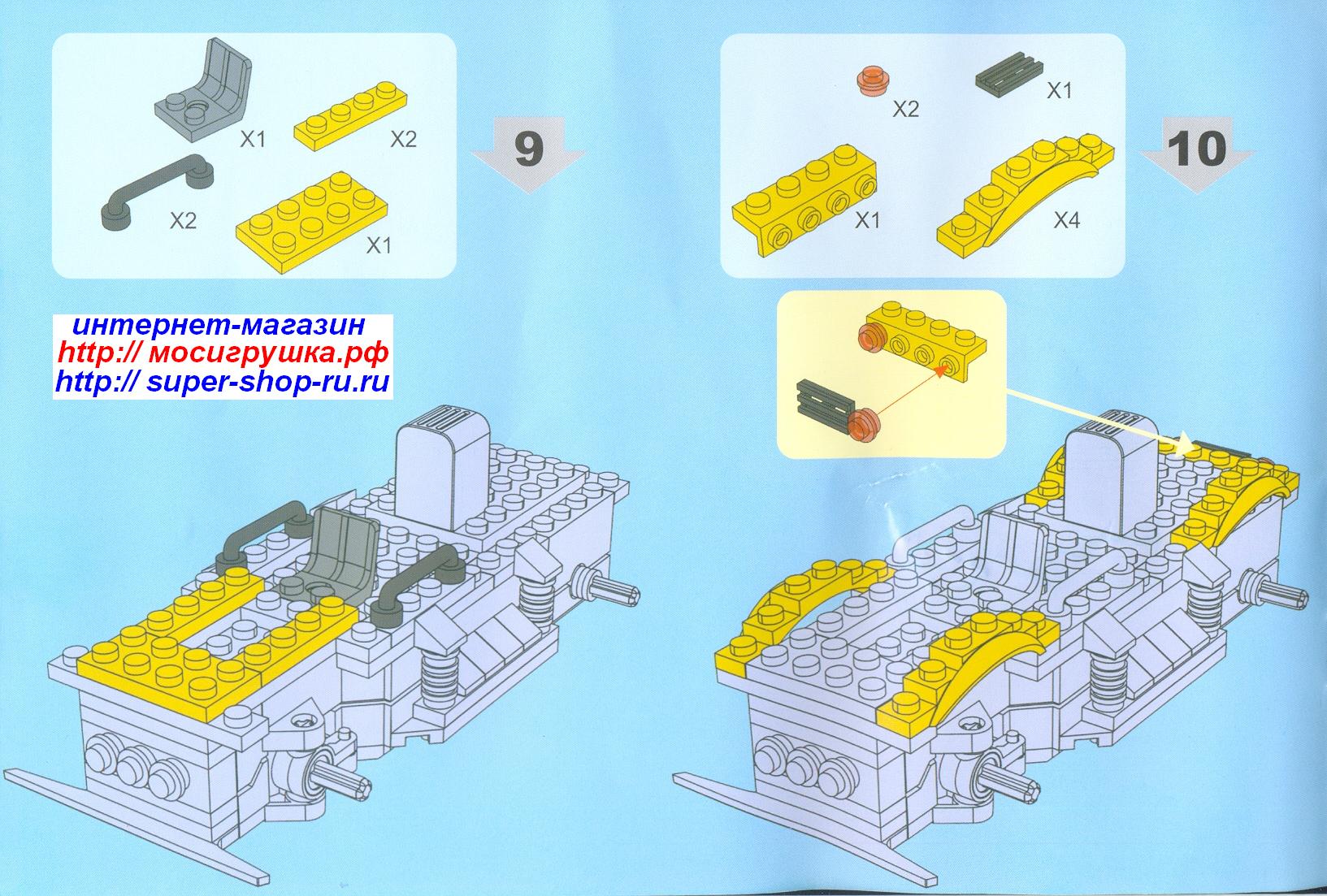 X1
X2
X2
X1

9

интернет-магазин
http:// мосигрушка.рф
http:// super-shop-ru.ru

X2
X1
X1
X4

10