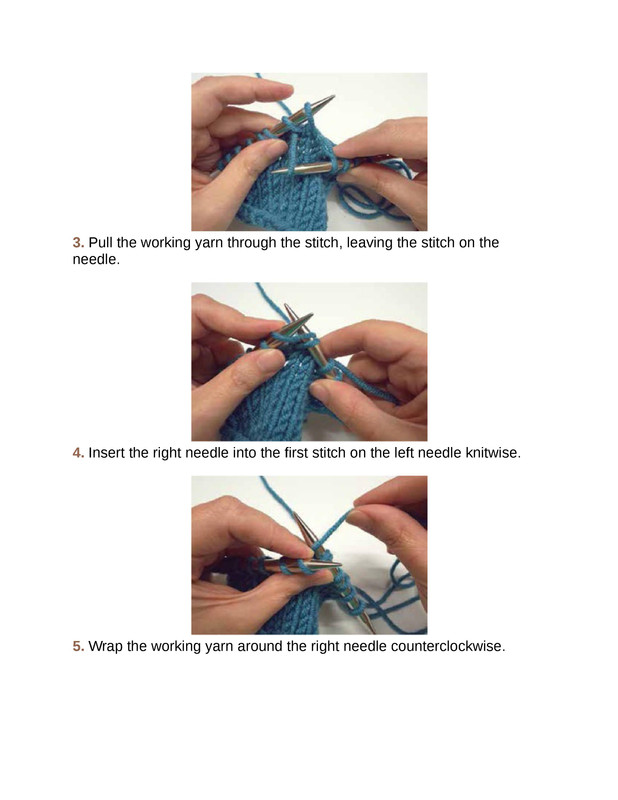 3. Pull the working yarn through the stitch, leaving the stitch on the needle.

4. Insert the right needle into the first stitch on the left needle knitwise.

5. Wrap the working yarn around the right needle counterclockwise.