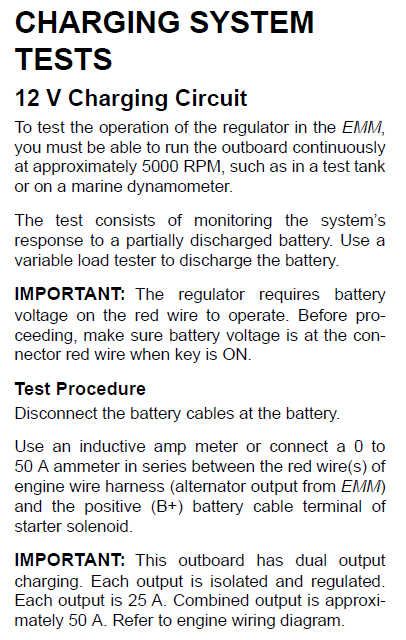 CHARGING SYSTEM TESTS

12 V Charging Circuit

To test the operation of the regulator in the EMM, you must be able to run the outboard continuously at approximately 5000 RPM, such as in a test tank or on a marine dynamometer.

The test consists of monitoring the system's response to a partially discharged battery. Use a variable load tester to discharge the battery.

IMPORTANT: The regulator requires battery voltage on the red wire to operate. Before proceeding, make sure battery voltage is at the connector red wire when key is ON.

Test Procedure

Disconnect the battery cables at the battery.

Use an inductive amp meter or connect a 0 to 50 A ammeter in series between the red wire(s) of engine wire harness (alternator output from EMM) and the positive (B+) battery cable terminal of starter solenoid.

IMPORTANT: This outboard has dual output charging. Each output is isolated and regulated. Each output is 25 A. Combined output is approximately 50 A. Refer to engine wiring diagram.