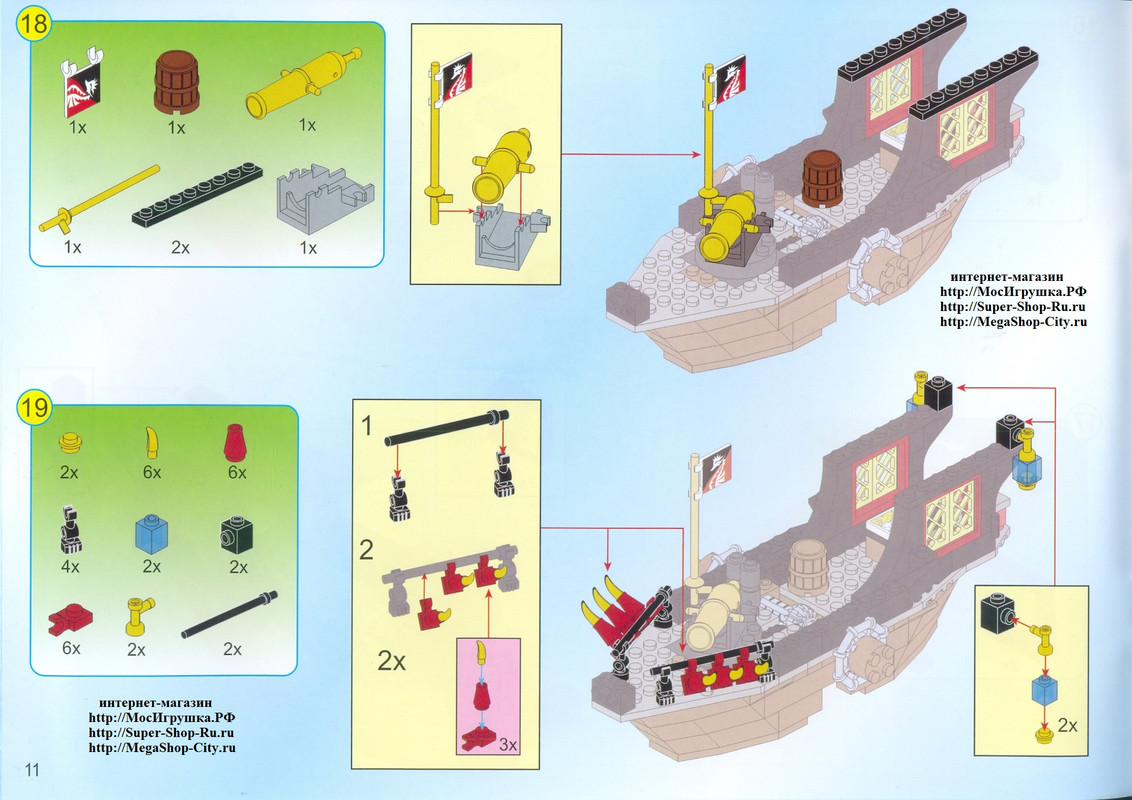 18

1x
1x
1x
1x
2x
1x

интернет-магазин
http://МосИгрушка.РФ
http://Super-Shop-Ru.ru
http://MegaShop-City.ru

19

2x
6x
6x
4x
2x
2x
6x
2x
2x

1
2
2x
3x
2x

интернет-магазин
http://МосИгрушка.РФ
http://Super-Shop-Ru.ru
http://MegaShop-City.ru

11