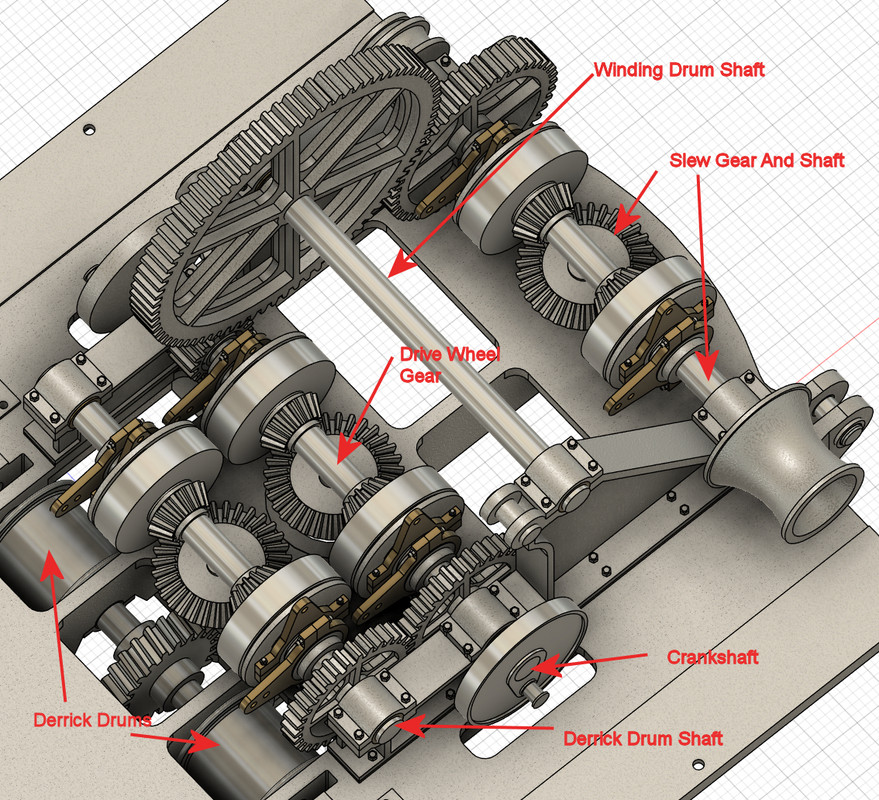 Winding Drum Shaft

Slew Gear And Shaft

Drive Wheel Gear

Crankshaft

Derrick Drums

Derrick Drum Shaft