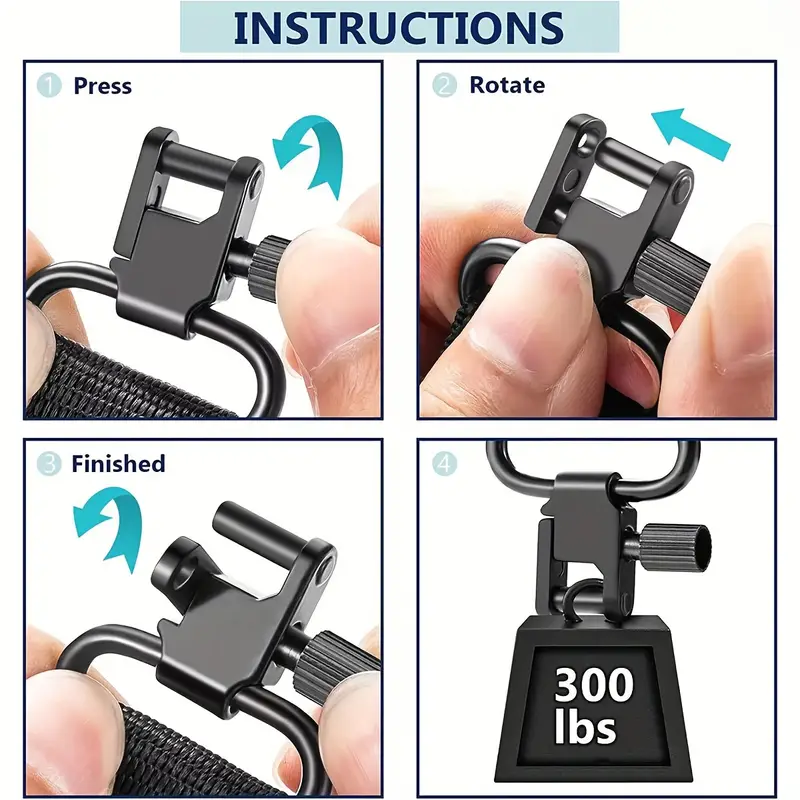 INSTRUCTIONS

1 Press

2 Rotate

3 Finished

4

300 lbs