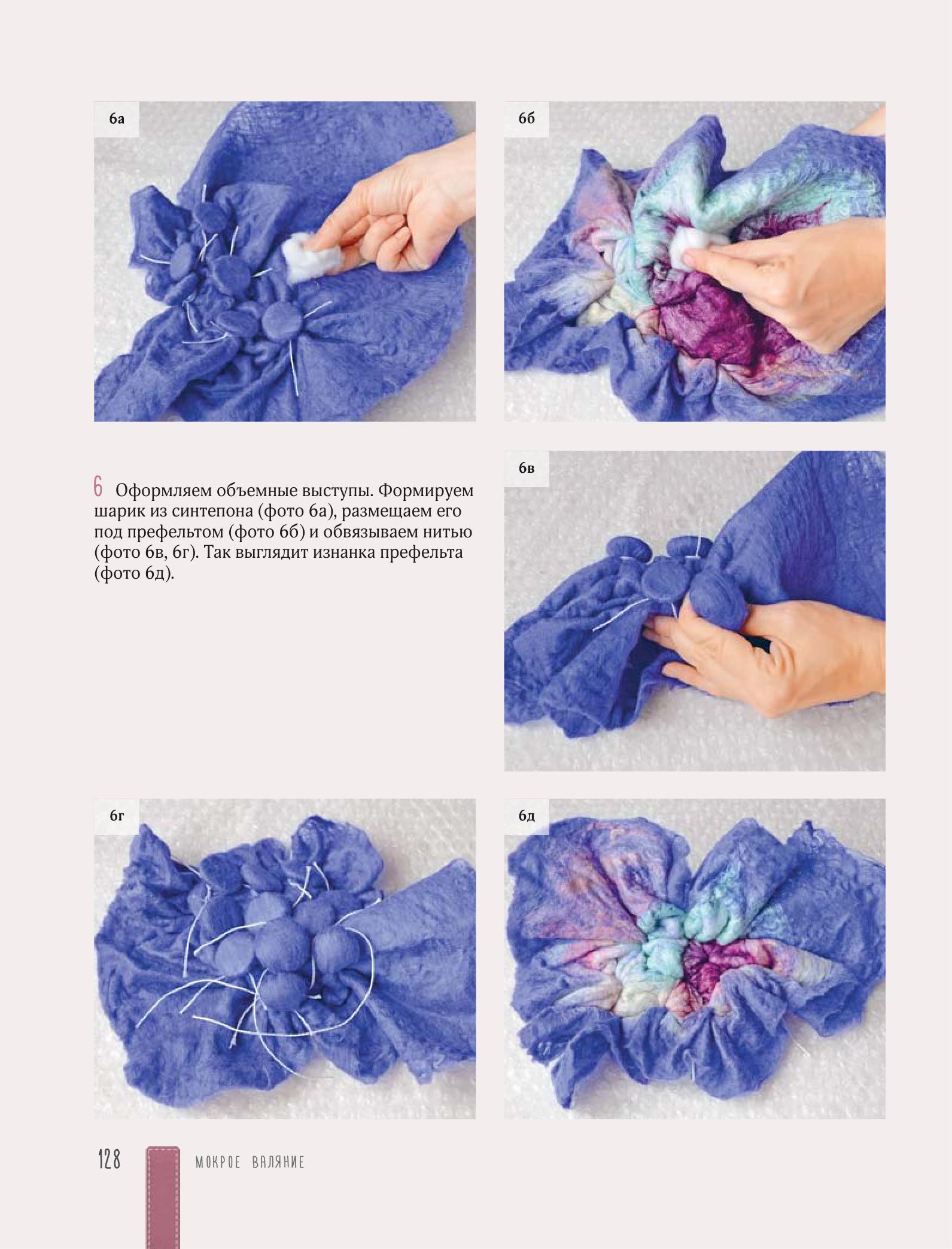 6а

6б

6 Оформляем объемные выступы. Формируем шарик из синтепона (фото 6а), размещаем его под префельтом (фото 6б) и обвязываем нитью (фото 6в, 6г). Так выглядит изнанка префельта (фото 6д).

6в

6г

6д

128 МОКРОЕ ВАЛЯНИЕ