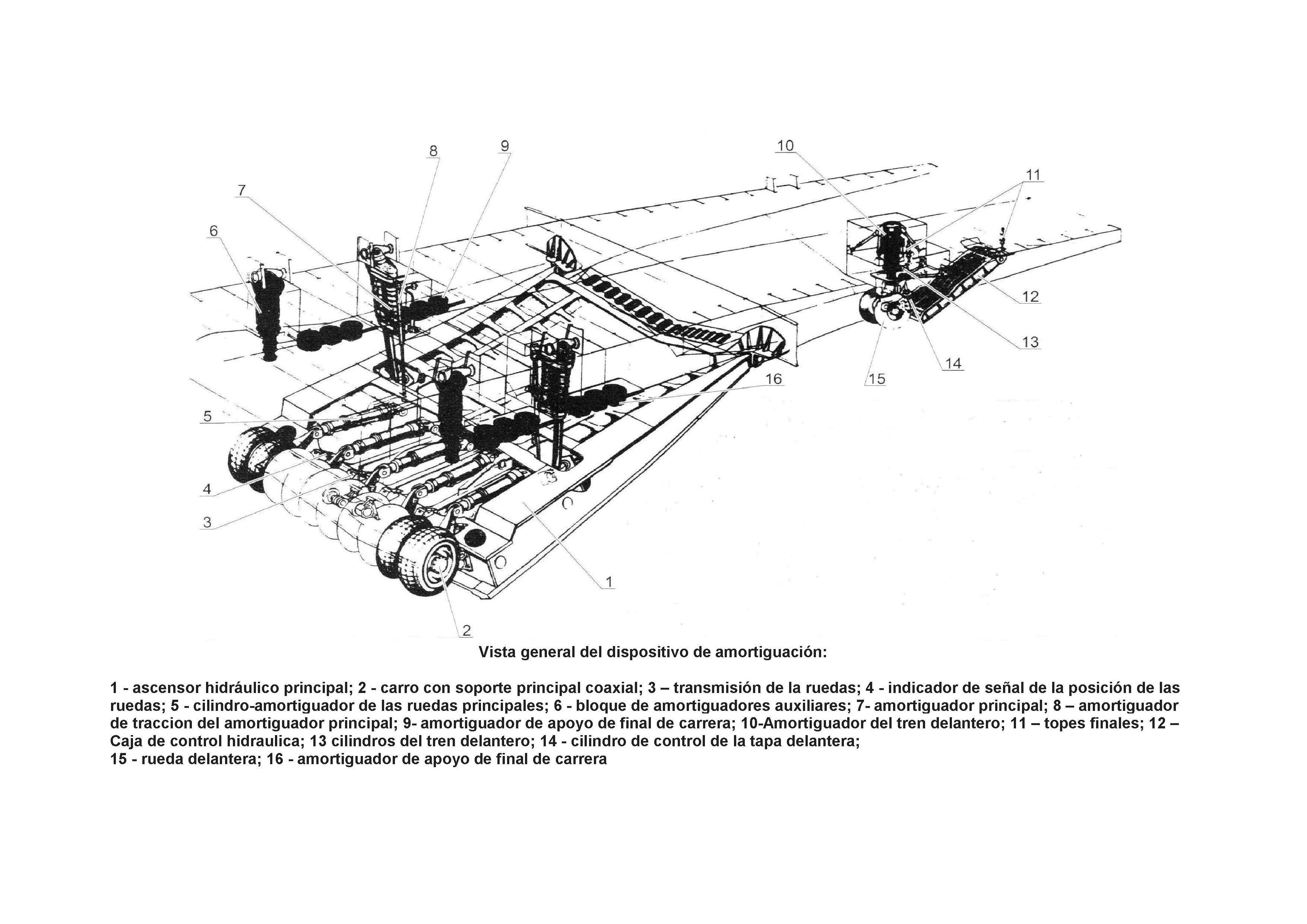 8
9
10
11
7
6
12
13
14
15
16
5
4
3
1
2

Vista general del dispositivo de amortiguación:

1 - ascensor hidráulico principal; 2 - carro con soporte principal coaxial; 3 – transmisión de la ruedas; 4 - indicador de señal de la posición de las ruedas; 5 - cilindro-amortiguador de las ruedas principales; 6 - bloque de amortiguadores auxiliares; 7- amortiguador principal; 8 – amortiguador de traccion del amortiguador principal; 9- amortiguador de apoyo de final de carrera; 10-Amortiguador del tren delantero; 11 – topes finales; 12 – Caja de control hidraulica; 13 cilindros del tren delantero; 14 - cilindro de control de la tapa delantera;
15 - rueda delantera; 16 - amortiguador de apoyo de final de carrera