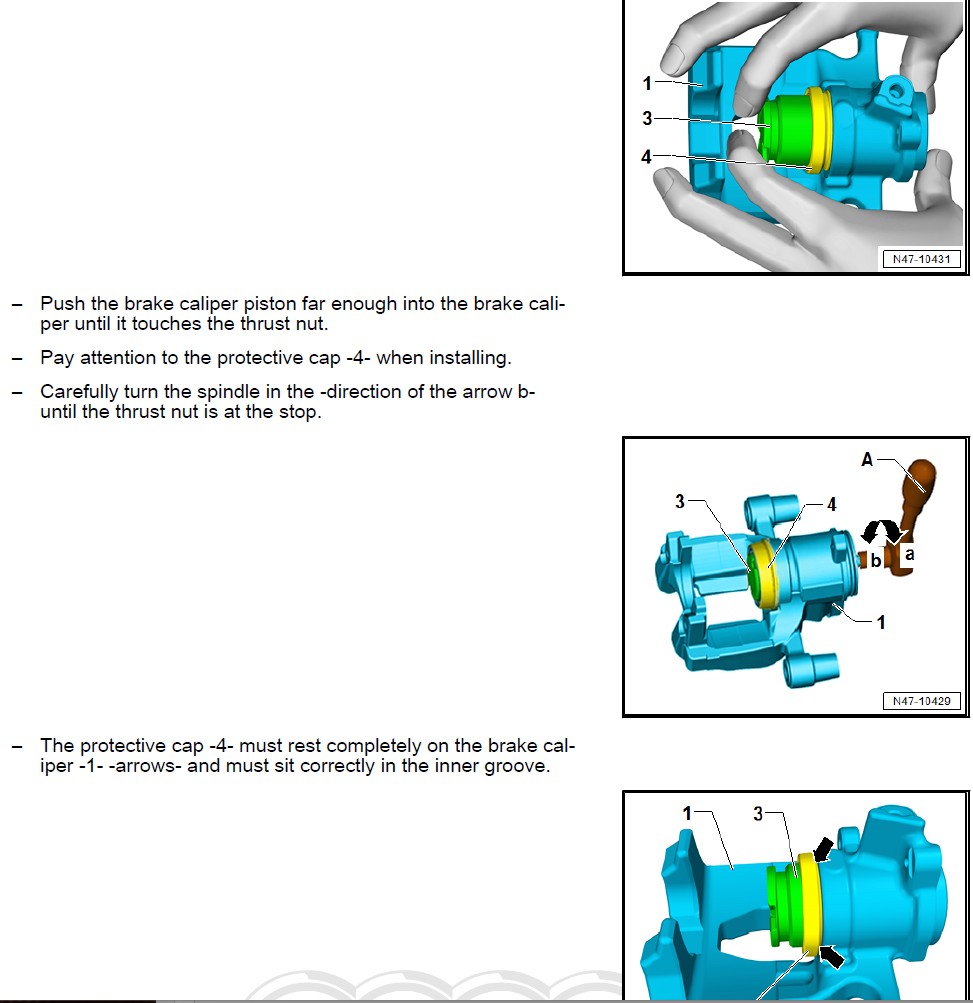 1
3
4
N47-10431

– Push the brake caliper piston far enough into the brake caliper until it touches the thrust nut.

– Pay attention to the protective cap -4- when installing.

– Carefully turn the spindle in the -direction of the arrow b- until the thrust nut is at the stop.

A
3
4
b
a
1
N47-10429

– The protective cap -4- must rest completely on the brake caliper -1- -arrows- and must sit correctly in the inner groove.

1
3