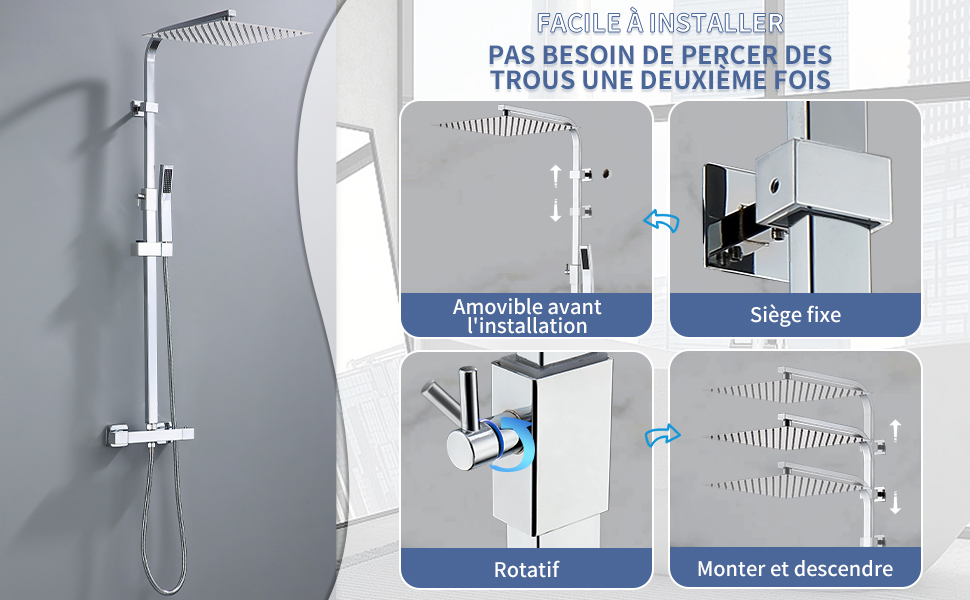 FACILE À INSTALLER
PAS BESOIN DE PERCER DES TROUS UNE DEUXIÈME FOIS

Amovible avant l'installation

Siège fixe

Rotatif

Monter et descendre