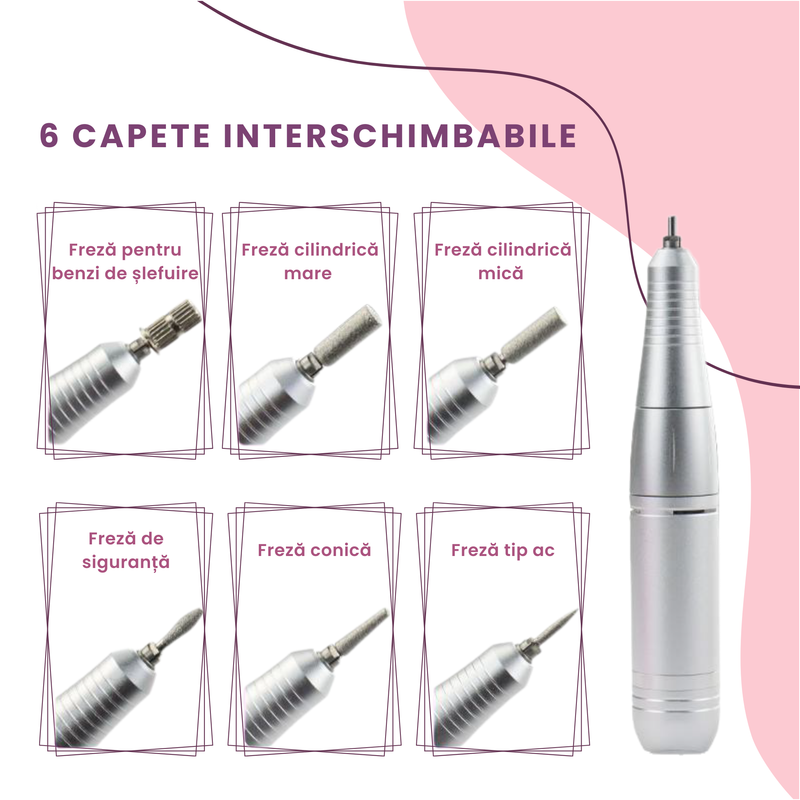 6 CAPETE INTERSCHIMBABILE

Freză pentru benzi de șlefuire

Freză cilindrică mare

Freză cilindrică mică

Freză de siguranță

Freză conică

Freză tip ac