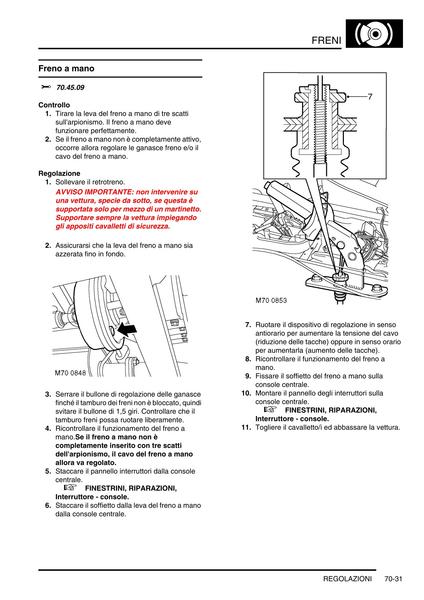 FRENI

Freno a mano

70.45.09

Controllo
1. Tirare la leva del freno a mano di tre scatti sull'arpionismo. Il freno a mano deve funzionare perfettamente.
2. Se il freno a mano non è completamente attivo, occorre allora regolare le ganasce freno e/o il cavo del freno a mano.

Regolazione
1. Sollevare il retrotreno.
AVVISO IMPORTANTE: non intervenire su una vettura, specie da sotto, se questa è supportata solo per mezzo di un martinetto. Supportare sempre la vettura impiegando gli appositi cavalletti di sicurezza.

2. Assicurarsi che la leva del freno a mano sia azzerata fino in fondo.

M70 0848

3. Serrare il bullone di regolazione delle ganasce finché il tamburo dei freni non è bloccato, quindi svitare il bullone di 1,5 giri. Controllare che il tamburo freni possa ruotare liberamente.
4. Ricontrollare il funzionamento del freno a mano.Se il freno a mano non è completamente inserito con tre scatti dell'arpionismo, il cavo del freno a mano allora va regolato.
5. Staccare il pannello interruttori dalla console centrale.
FINESTRINI, RIPARAZIONI, Interruttore - console.
6. Staccare il soffietto dalla leva del freno a mano dalla console centrale.

7

M70 0853

7. Ruotare il dispositivo di regolazione in senso antiorario per aumentare la tensione del cavo (riduzione delle tacche) oppure in senso orario per aumentarla (aumento delle tacche).
8. Ricontrollare il funzionamento del freno a mano.
9. Fissare il soffietto del freno a mano sulla console centrale.
10. Montare il pannello degli interruttori sulla console centrale.
FINESTRINI, RIPARAZIONI, Interruttore - console.
11. Togliere il cavalletto/i ed abbassare la vettura.

REGOLAZIONI 70-31