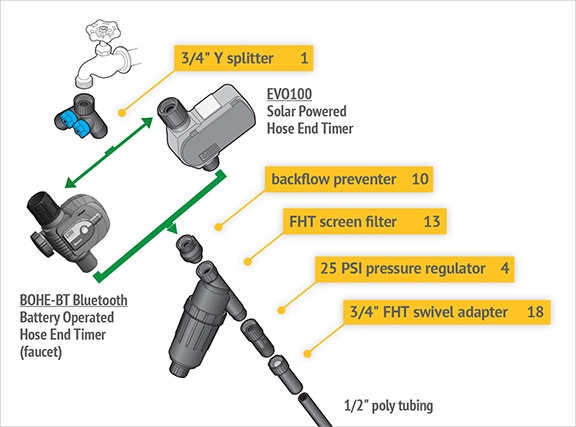 3/4" Y splitter 1

EVO100
Solar Powered
Hose End Timer

backflow preventer 10

FHT screen filter 13

25 PSI pressure regulator 4

3/4" FHT swivel adapter 18

BOHE-BT Bluetooth
Battery Operated
Hose End Timer
(faucet)

1/2" poly tubing