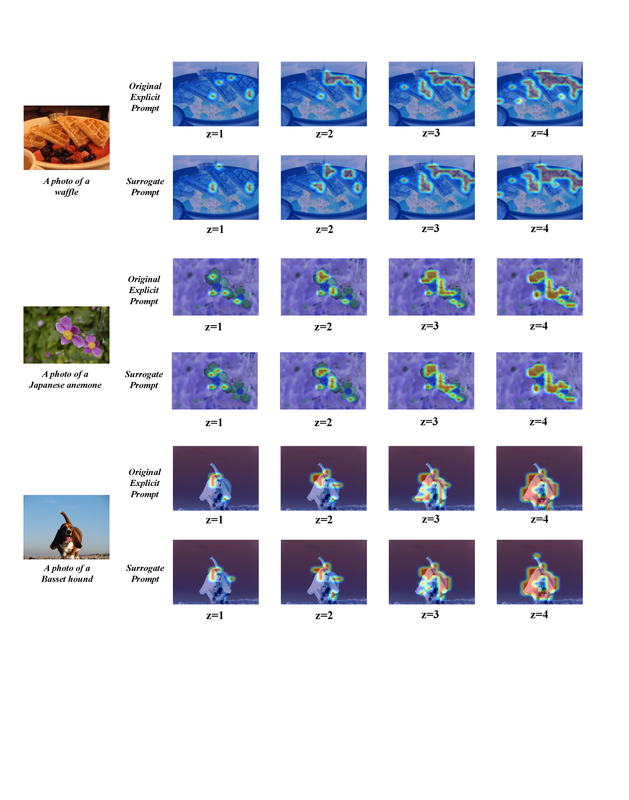 A photo of a waffle

Original Explicit Prompt

z=1 z=2 z=3 z=4

Surrogate Prompt

z=1 z=2 z=3 z=4

A photo of a Japanese anemone

Original Explicit Prompt

z=1 z=2 z=3 z=4

Surrogate Prompt

z=1 z=2 z=3 z=4

A photo of a Basset hound

Original Explicit Prompt

z=1 z=2 z=3 z=4

Surrogate Prompt

z=1 z=2 z=3 z=4