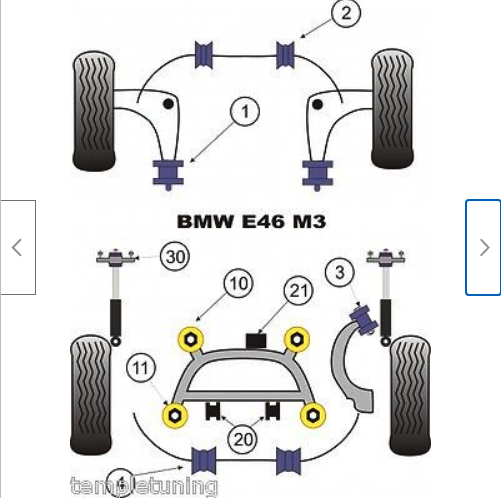 2

1

BMW E46 M3

30

10

21

3

11

20

4

templetuning