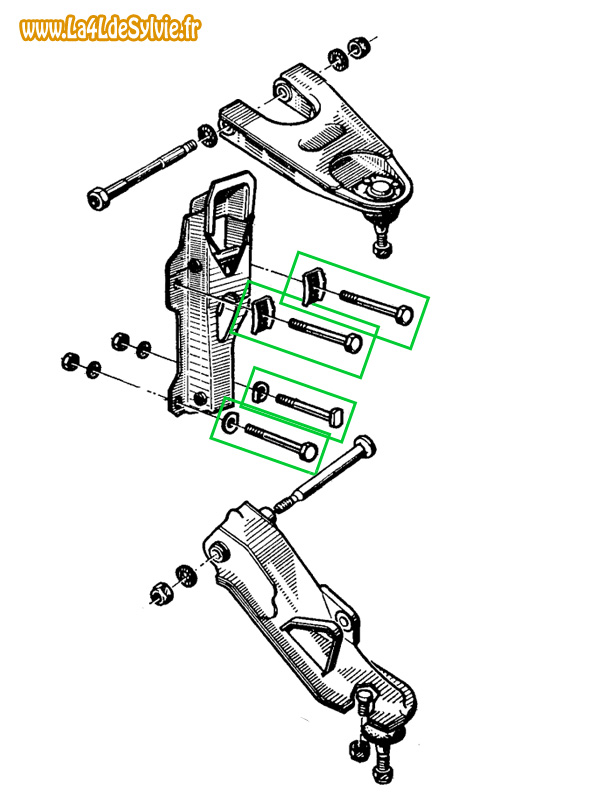 www.La4LdeSylvie.fr