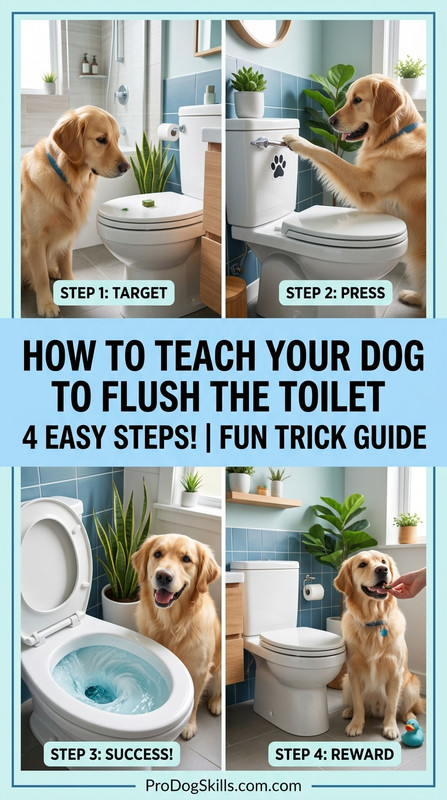 STEP 1: TARGET

STEP 2: PRESS

HOW TO TEACH YOUR DOG TO FLUSH THE TOILET
4 EASY STEPS! | FUN TRICK GUIDE

STEP 3: SUCCESS!

STEP 4: REWARD

ProDogSkills.com.com