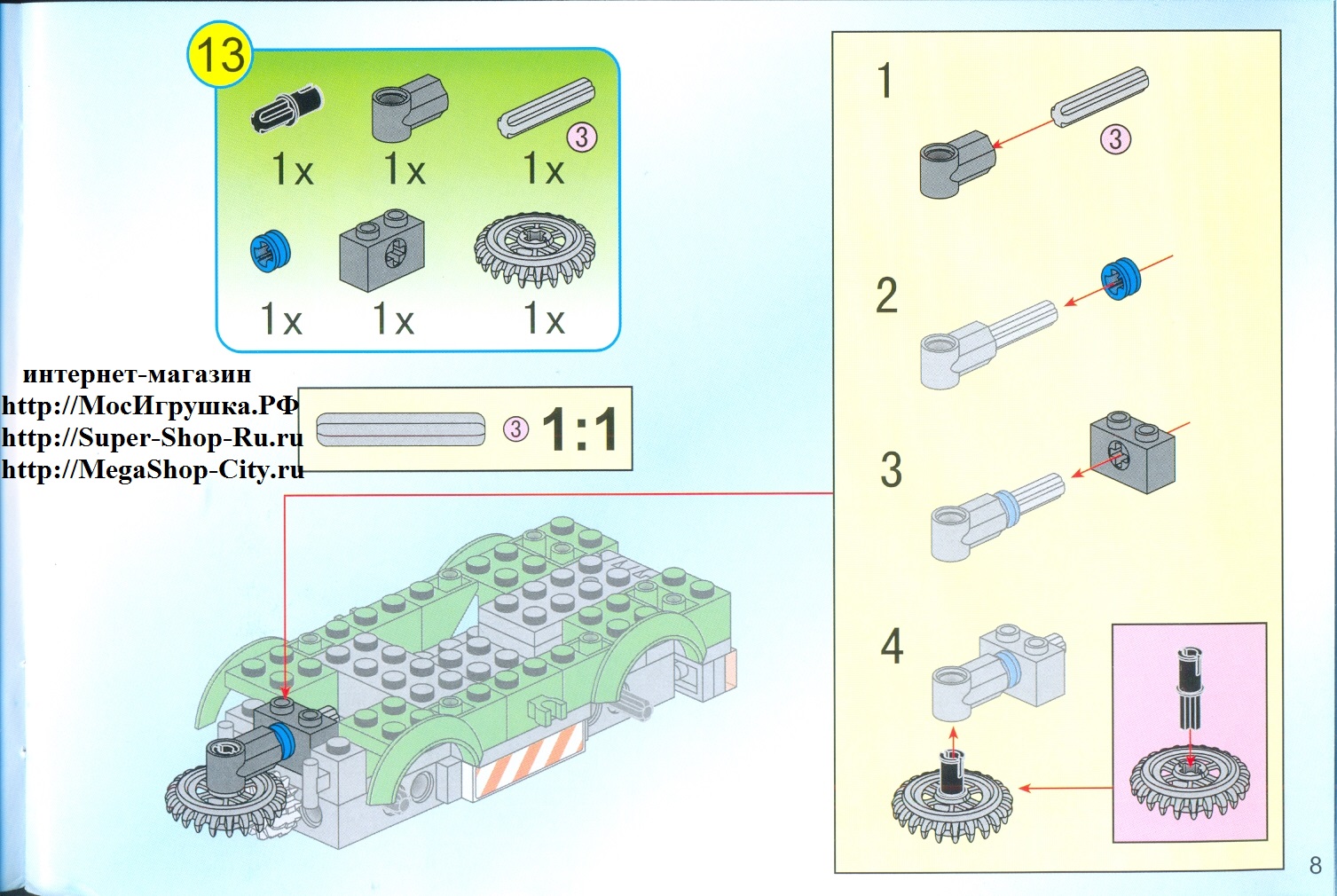 13

1x 1x 1x ③

1x 1x 1x

интернет-магазин
http://МосИгрушка.РФ
http://Super-Shop-Ru.ru
http://MegaShop-City.ru

③ 1:1

1 ③

2

3

4

8