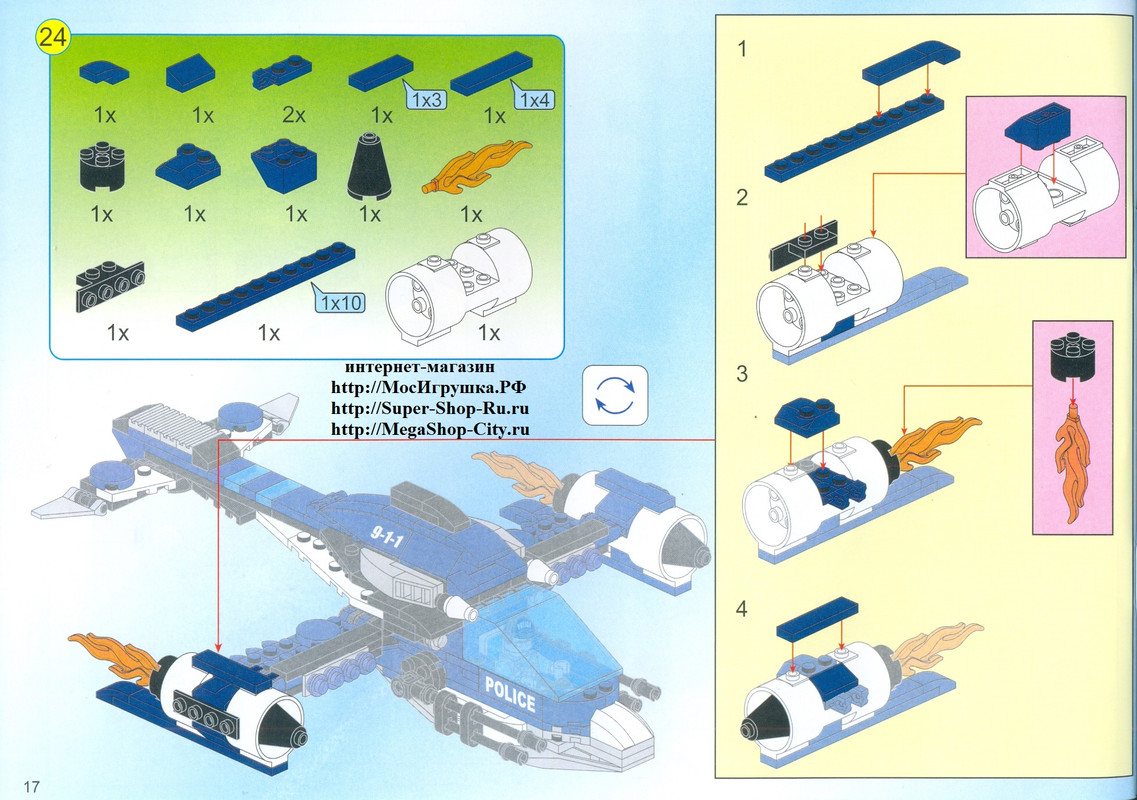 24

1x 1x 2x 1x 1x3 1x 1x4

1x 1x 1x 1x 1x

1x 1x 1x10 1x

интернет-магазин
http://МосИгрушка.РФ
http://Super-Shop-Ru.ru
http://MegaShop-City.ru

9-1-1

POLICE

1

2

3

4

17