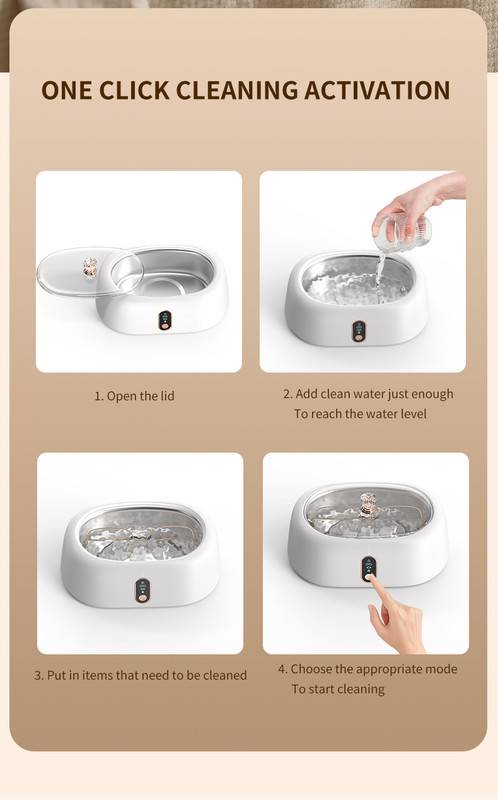 ONE CLICK CLEANING ACTIVATION

1. Open the lid

2. Add clean water just enough
To reach the water level

3. Put in items that need to be cleaned

4. Choose the appropriate mode
To start cleaning