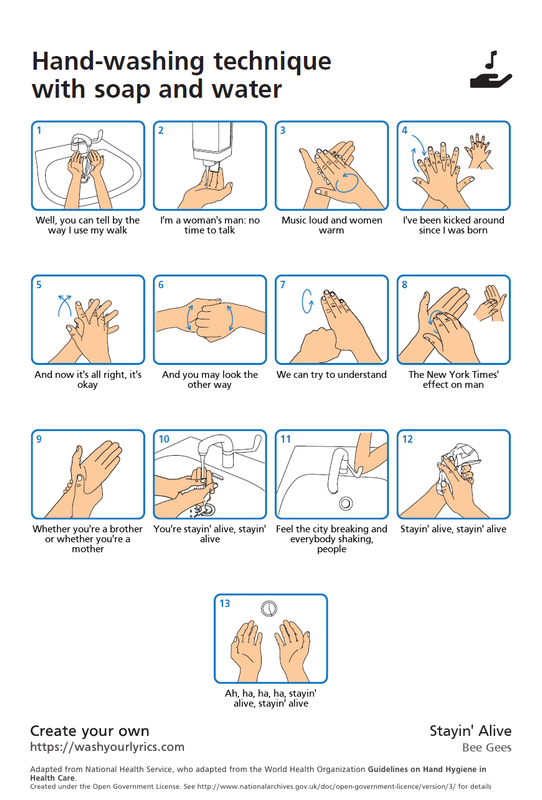 Hand-washing technique with soap and water

1
Well, you can tell by the way I use my walk

2
I'm a woman's man: no time to talk

3
Music loud and women warm

4
I've been kicked around since I was born

5
And now it's all right, it's okay

6
And you may look the other way

7
We can try to understand

8
The New York Times' effect on man

9
Whether you're a brother or whether you're a mother

10
You're stayin' alive, stayin' alive

11
Feel the city breaking and everybody shaking, people

12
Stayin' alive, stayin' alive

13
Ah, ha, ha, ha, stayin' alive, stayin' alive

Create your own
https://washyourlyrics.com

Stayin' Alive
Bee Gees

Adapted from National Health Service, who adapted from the World Health Organization Guidelines on Hand Hygiene in Health Care.
Created under the Open Government License. See http://www.nationalarchives.gov.uk/doc/open-government-licence/version/3/ for details