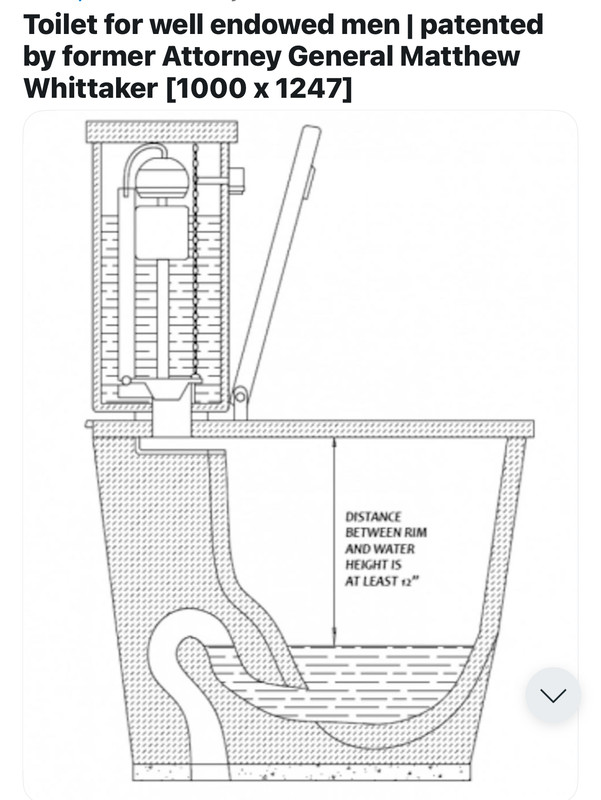 Toilet for well endowed men | patented by former Attorney General Matthew Whittaker [1000 x 1247]

DISTANCE BETWEEN RIM AND WATER HEIGHT IS AT LEAST 12"