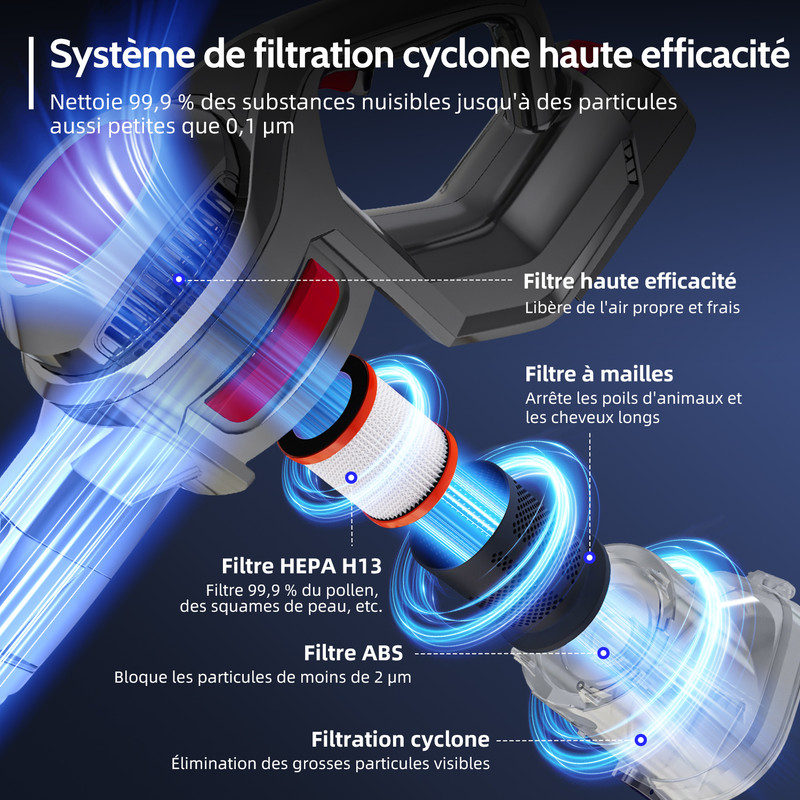 Système de filtration cyclone haute efficacité

Nettoie 99,9 % des substances nuisibles jusqu'à des particules aussi petites que 0,1 μm

Filtre haute efficacité
Libère de l'air propre et frais

Filtre à mailles
Arrête les poils d'animaux et les cheveux longs

Filtre HEPA H13
Filtre 99,9 % du pollen, des squames de peau, etc.

Filtre ABS
Bloque les particules de moins de 2 μm

Filtration cyclone
Élimination des grosses particules visibles