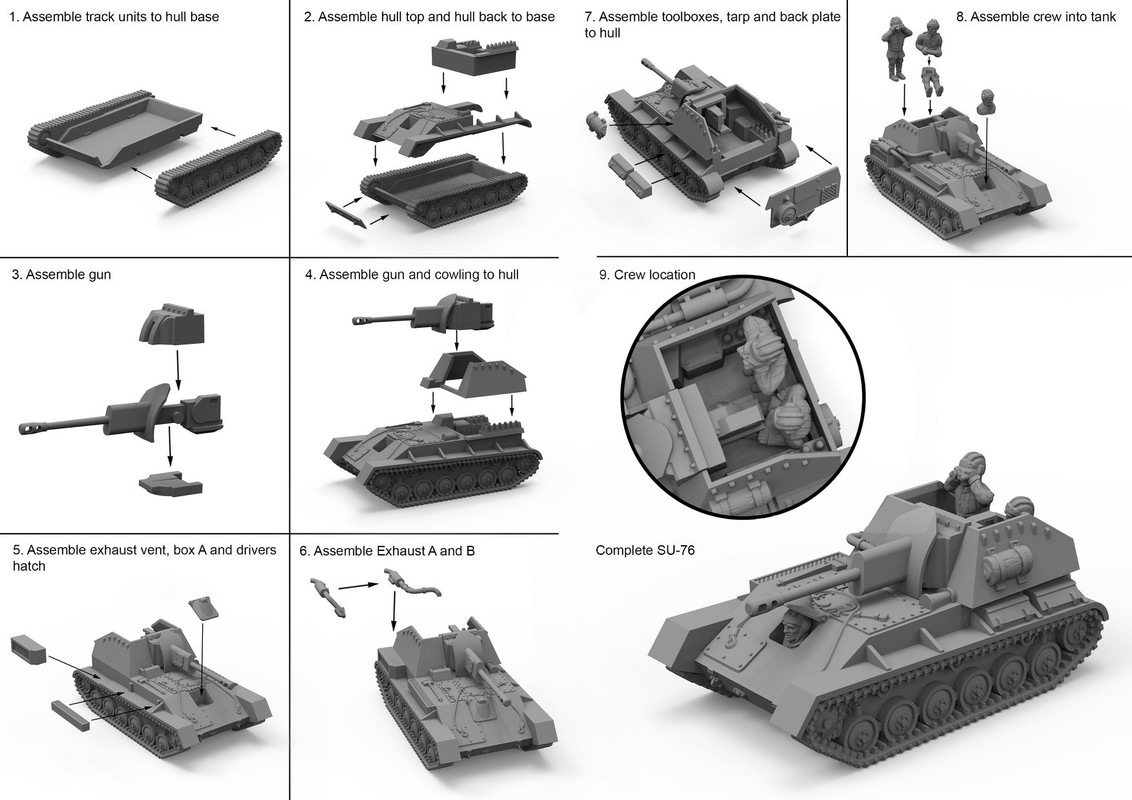 1. Assemble track units to hull base

2. Assemble hull top and hull back to base

7. Assemble toolboxes, tarp and back plate to hull

8. Assemble crew into tank

3. Assemble gun

4. Assemble gun and cowling to hull

9. Crew location

5. Assemble exhaust vent, box A and drivers hatch

6. Assemble Exhaust A and B

Complete SU-76